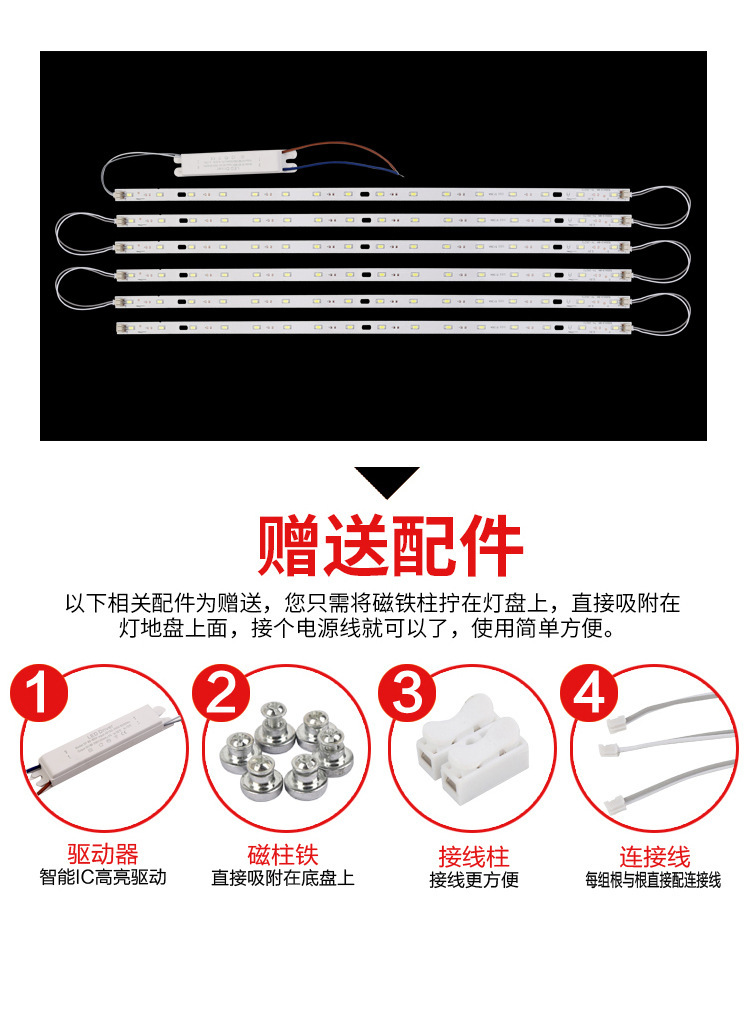 赠送配件

以下相关配件为赠送，您只需将磁铁柱拧在灯盘上，直接吸附在灯地盘上面，接个电源线就可以了，使用简单方便。

1
驱动器
智能IC高亮驱动

2
磁柱铁
直接吸附在底盘上

3
接线柱
接线更方便

4
连接线
每组根与根直接配连接线