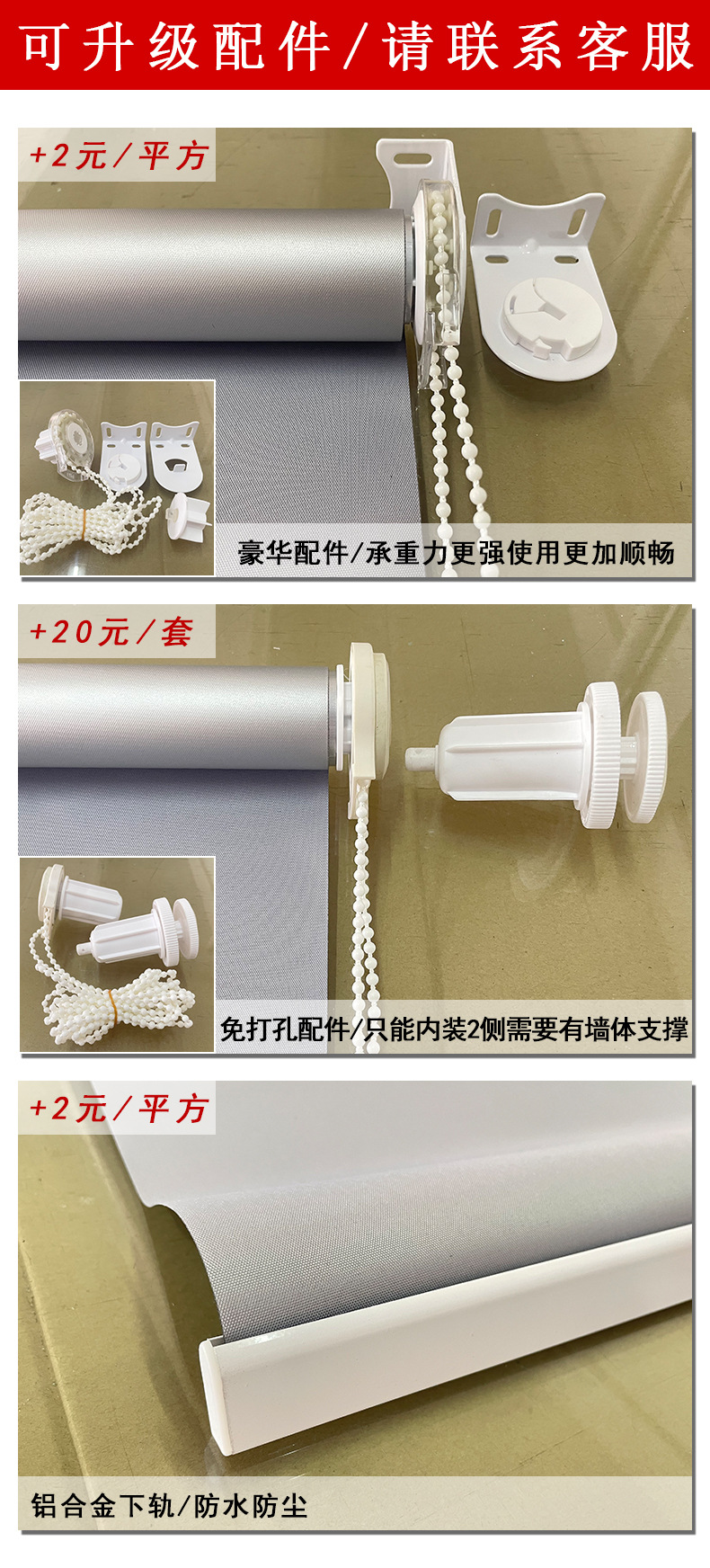 可升级配件/请联系客服

+2元/平方

豪华配件/承重力更强使用更加顺畅

+20元/套

免打孔配件/只能内装2侧需要有墙体支撑

+2元/平方

铝合金下轨/防水防尘