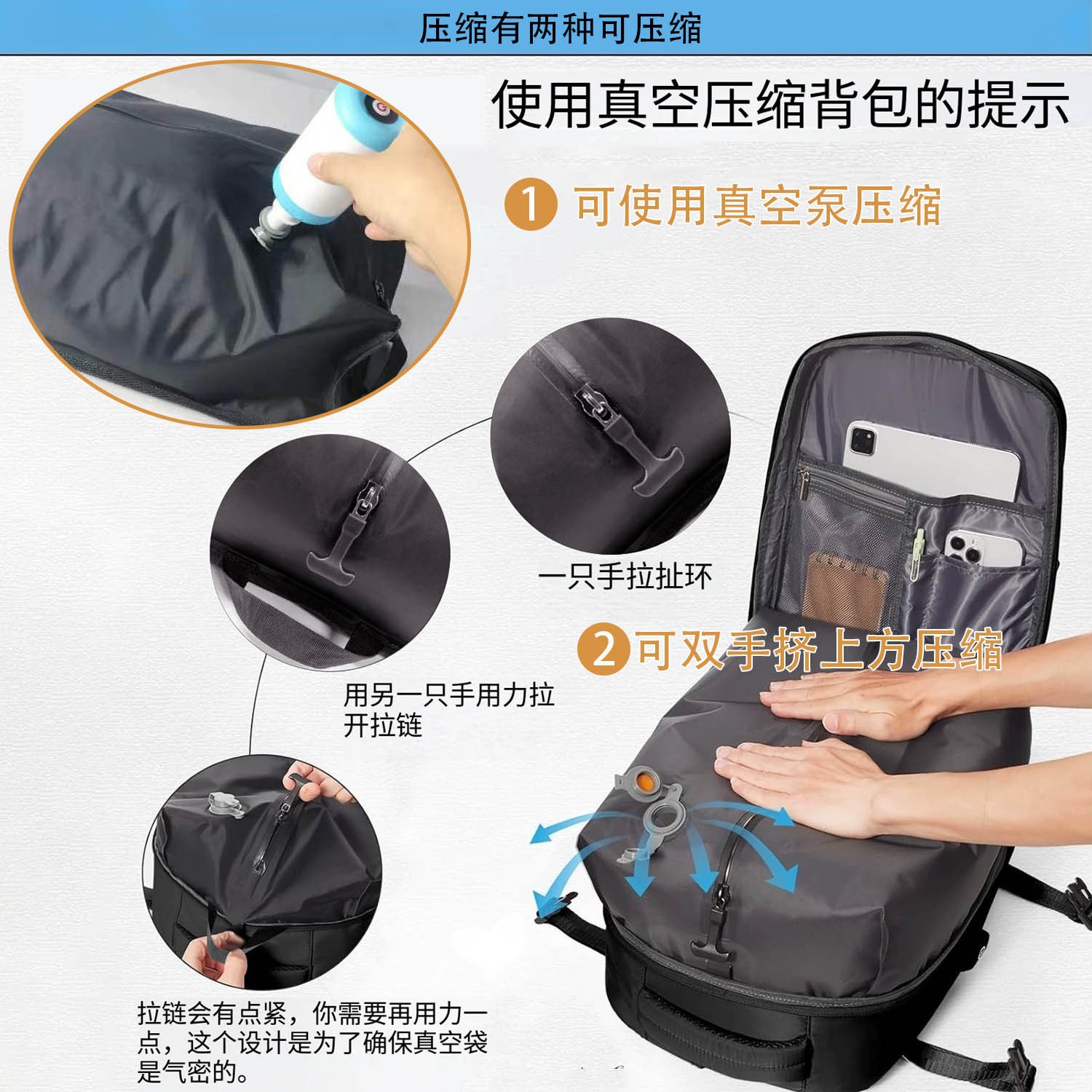 压缩有两种可压缩

使用真空压缩背包的提示

1 可使用真空泵压缩

一只手拉扯环

2 可双手挤上方压缩

用另一只手用力拉开拉链

拉链会有点紧，你需要再用力一点，这个设计是为了确保真空袋是气密的。