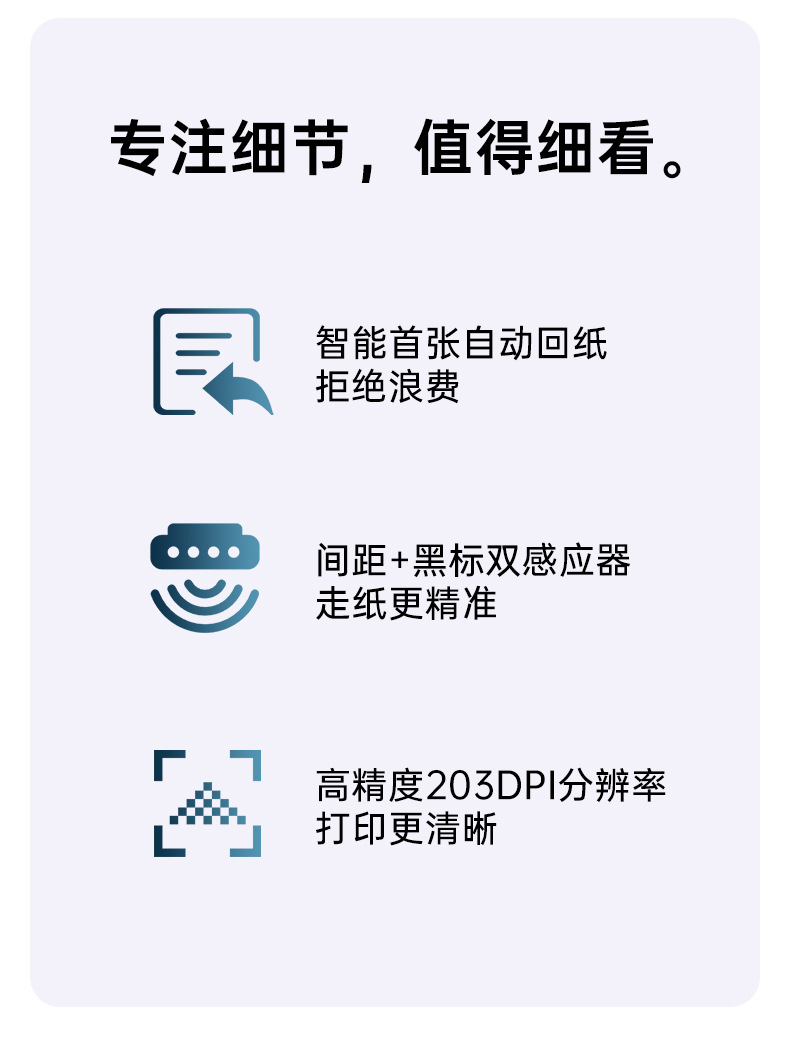 专注细节，值得细看。

智能首张自动回纸
拒绝浪费

间距+黑标双感应器
走纸更精准

高精度203DPI分辨率
打印更清晰