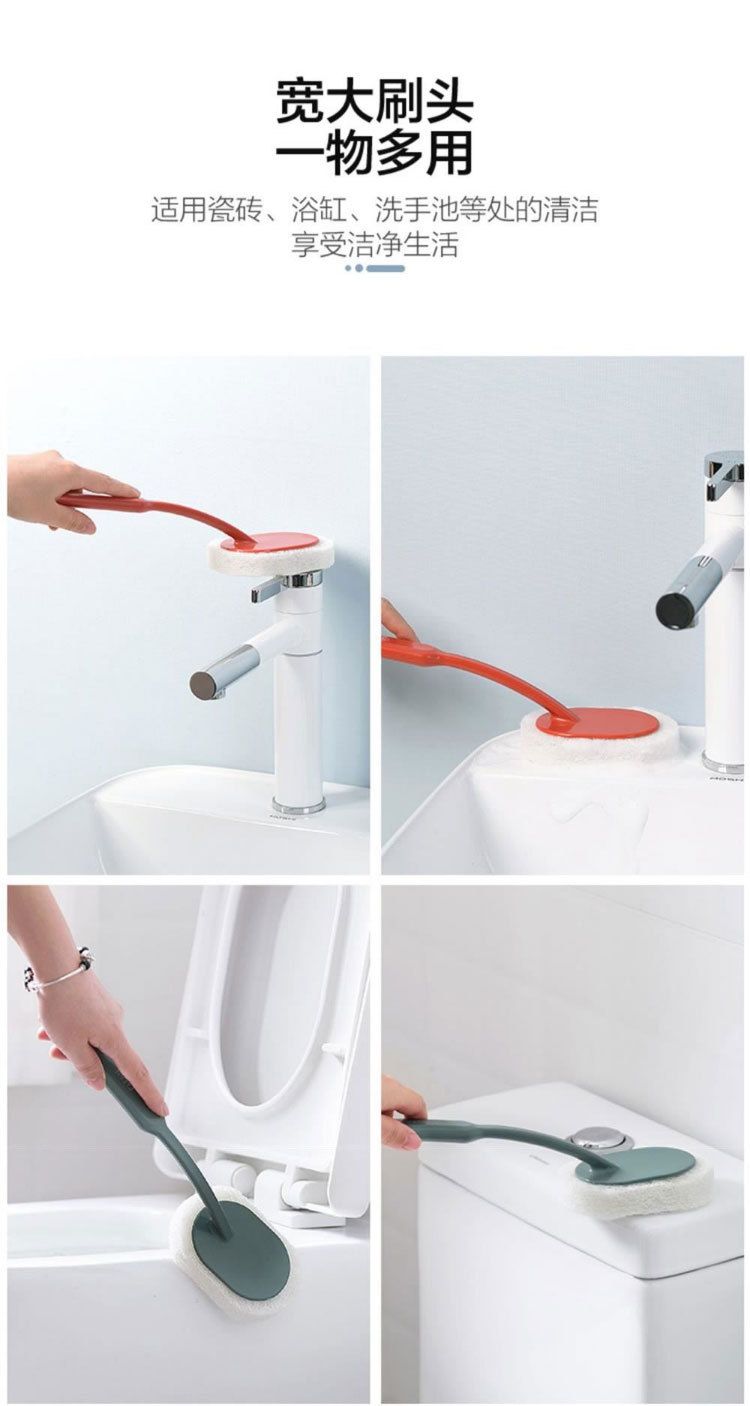 宽大刷头
一物多用

适用瓷砖、浴缸、洗手池等处的清洁
享受洁净生活