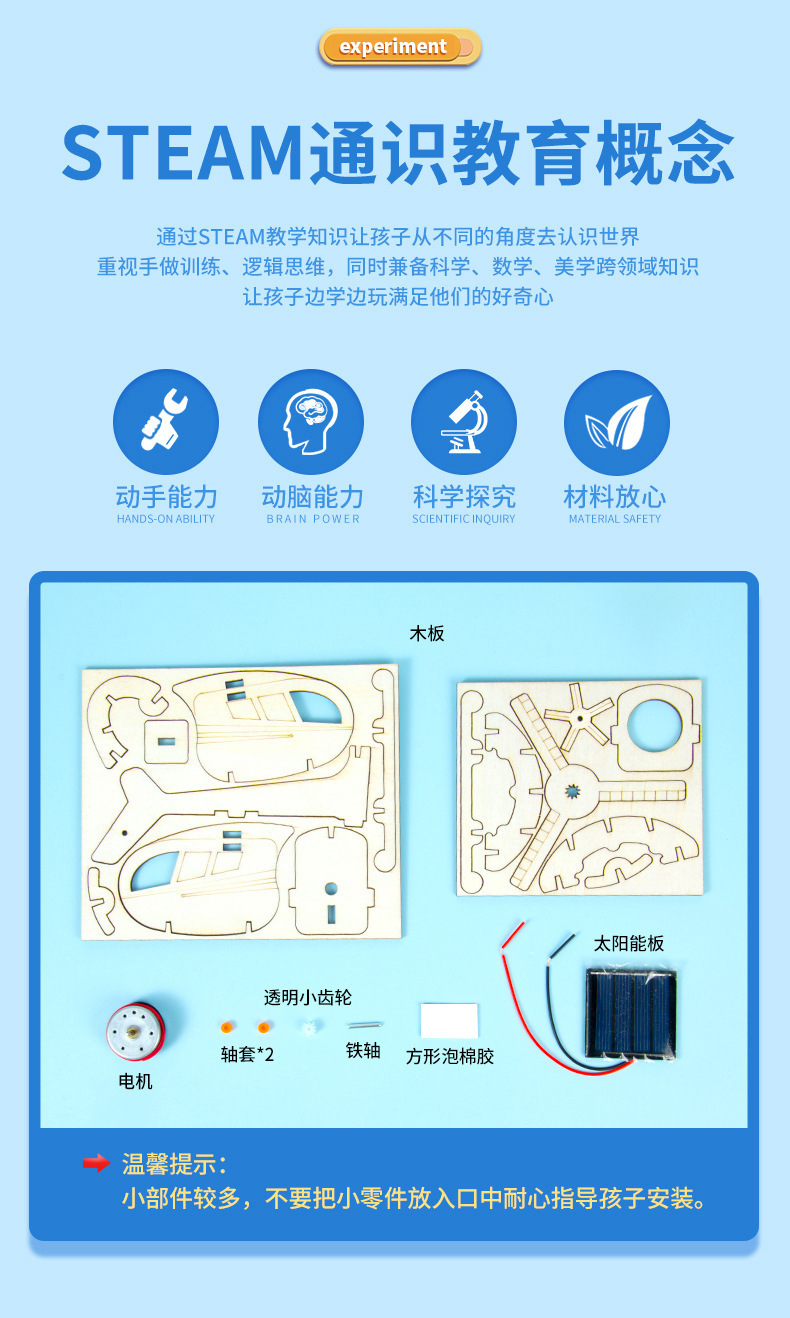 experiment

STEAM通识教育概念

通过STEAM教学知识让孩子从不同的角度去认识世界
重视手做训练、逻辑思维，同时兼备科学、数学、美学跨领域知识
让孩子边学边玩满足他们的好奇心

动手能力
HANDS-ON ABILITY

动脑能力
BRAIN POWER

科学探究
SCIENTIFIC INQUIRY

材料放心
MATERIAL SAFETY

木板

太阳能板

透明小齿轮

轴套*2

铁轴

方形泡棉胶

电机

温馨提示：
小部件较多，不要把小零件放入口中耐心指导孩子安装。