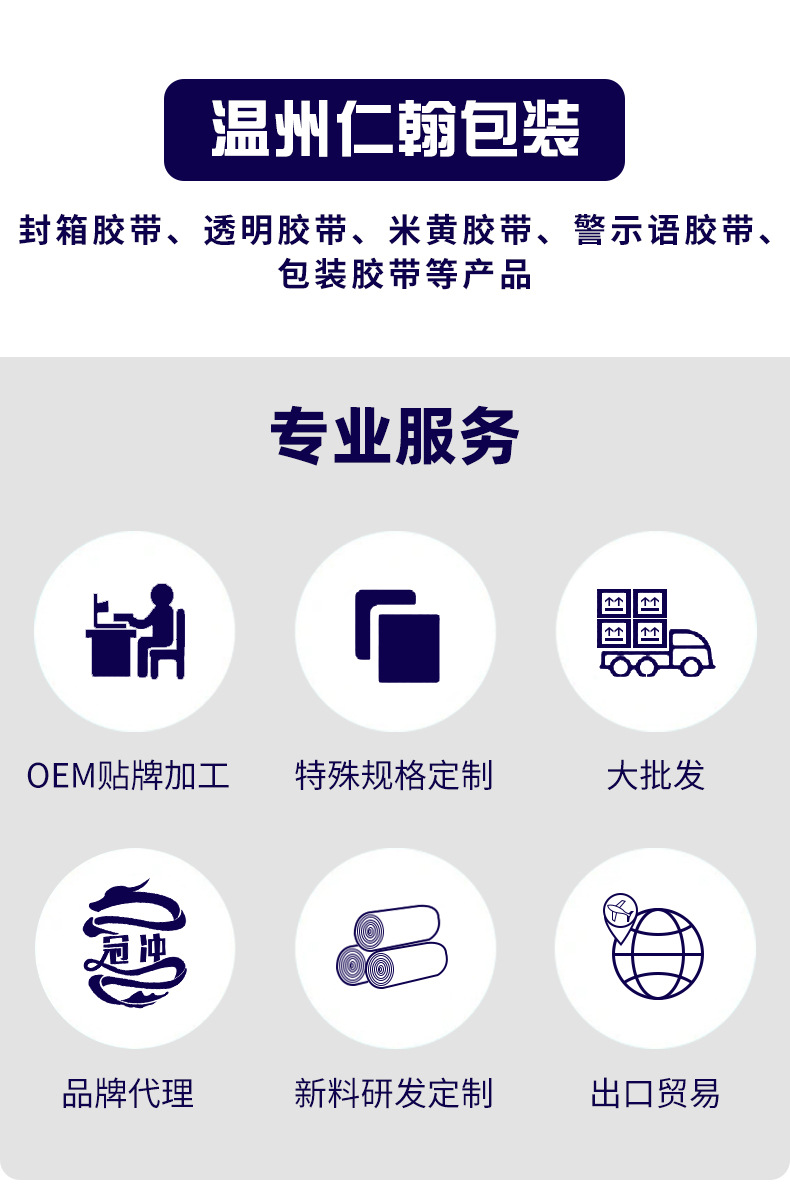 温州仁翰包装

封箱胶带、透明胶带、米黄胶带、警示语胶带、包装胶带等产品

专业服务

OEM贴牌加工

特殊规格定制

大批发

冠冲

品牌代理

新料研发定制

出口贸易