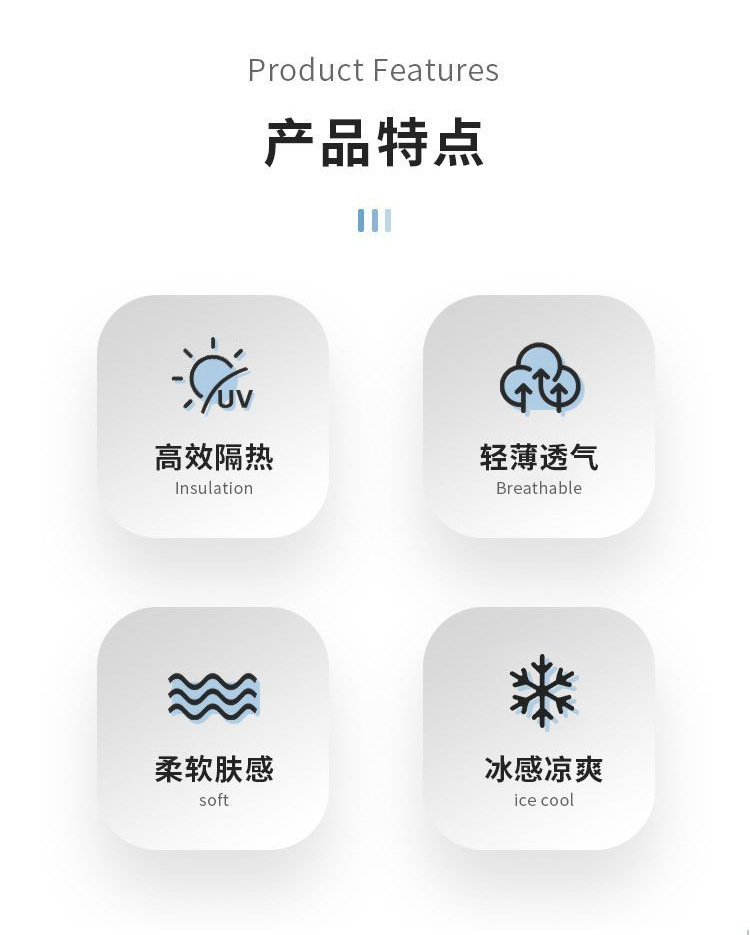 Product Features

产品特点

UV

高效隔热
Insulation

轻薄透气
Breathable

柔软肤感
soft

冰感凉爽
ice cool