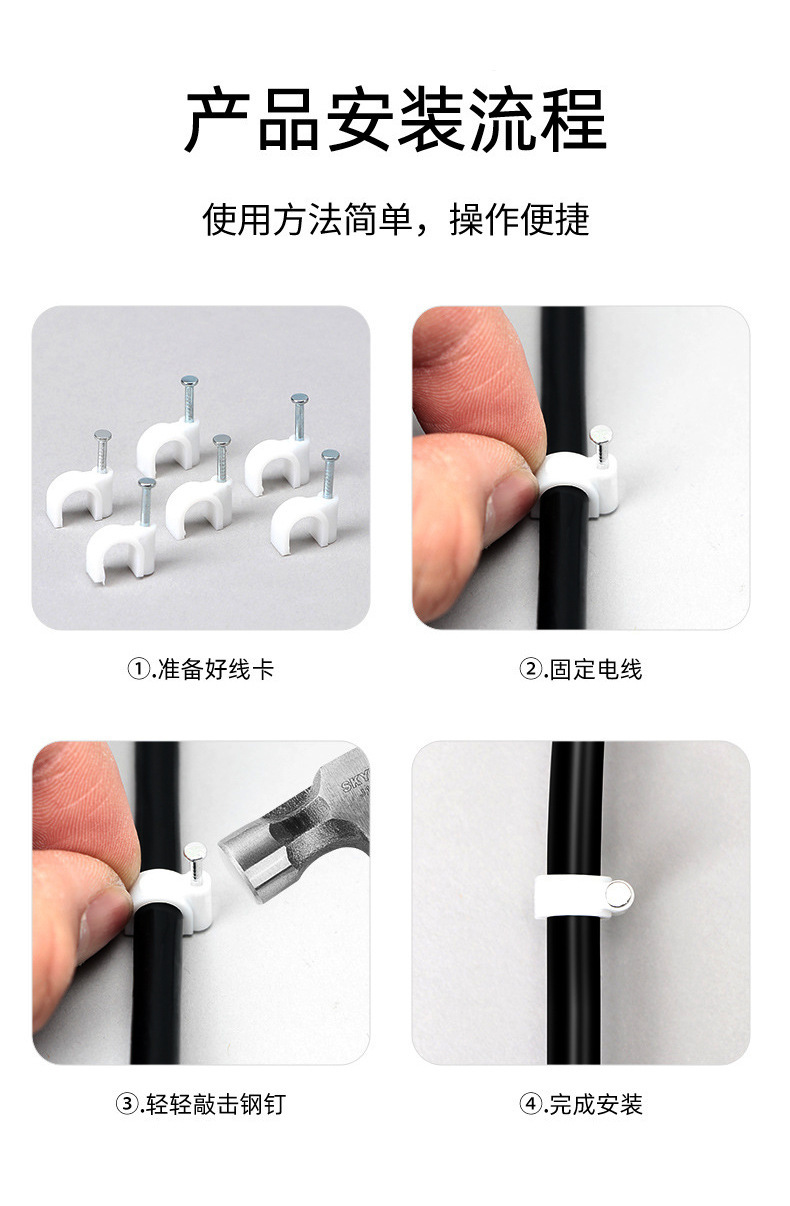 产品安装流程

使用方法简单，操作便捷

①.准备好线卡

②.固定电线

SKY

③.轻轻敲击钢钉

④.完成安装