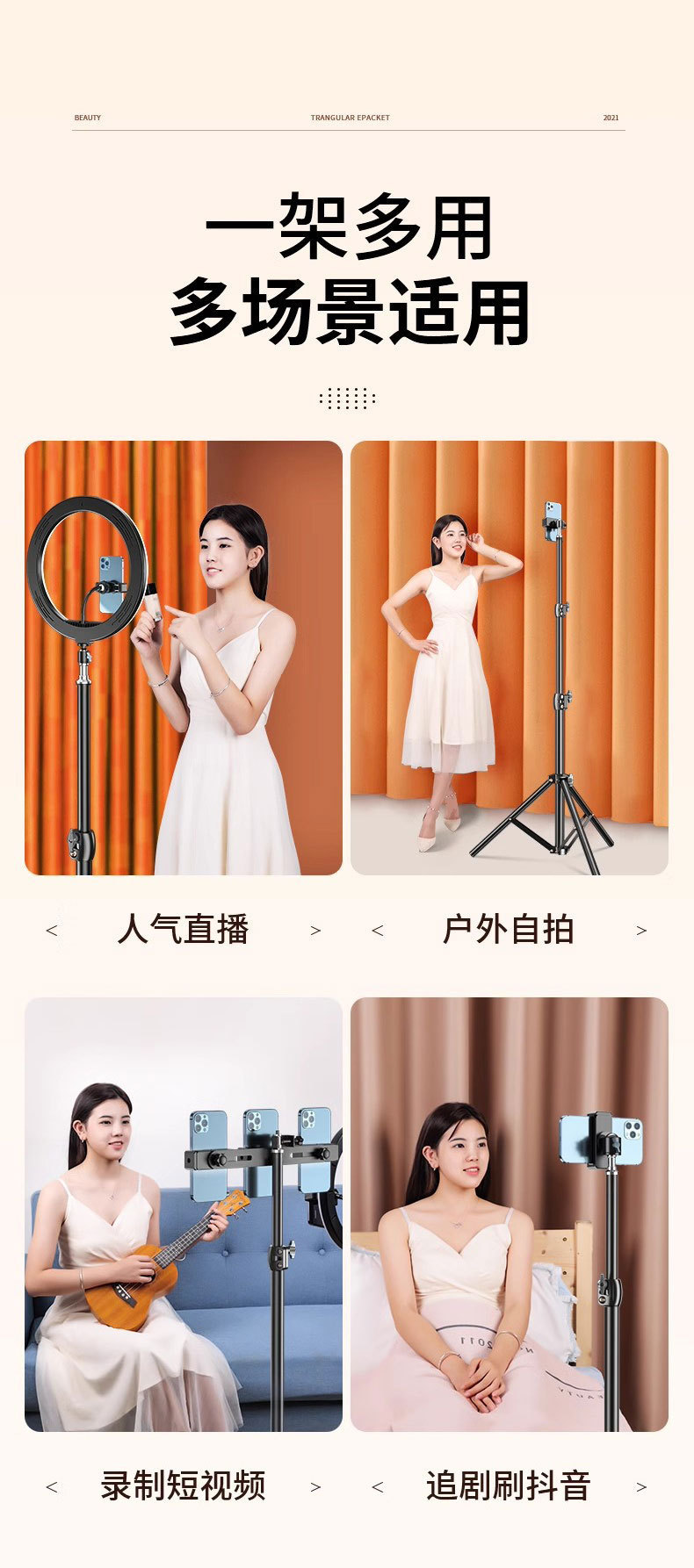 BEAUTY TRANGULAR EPACKET 2021

一架多用
多场景适用

< 人气直播 >

< 户外自拍 >

< 录制短视频 >

< 追剧刷抖音 >