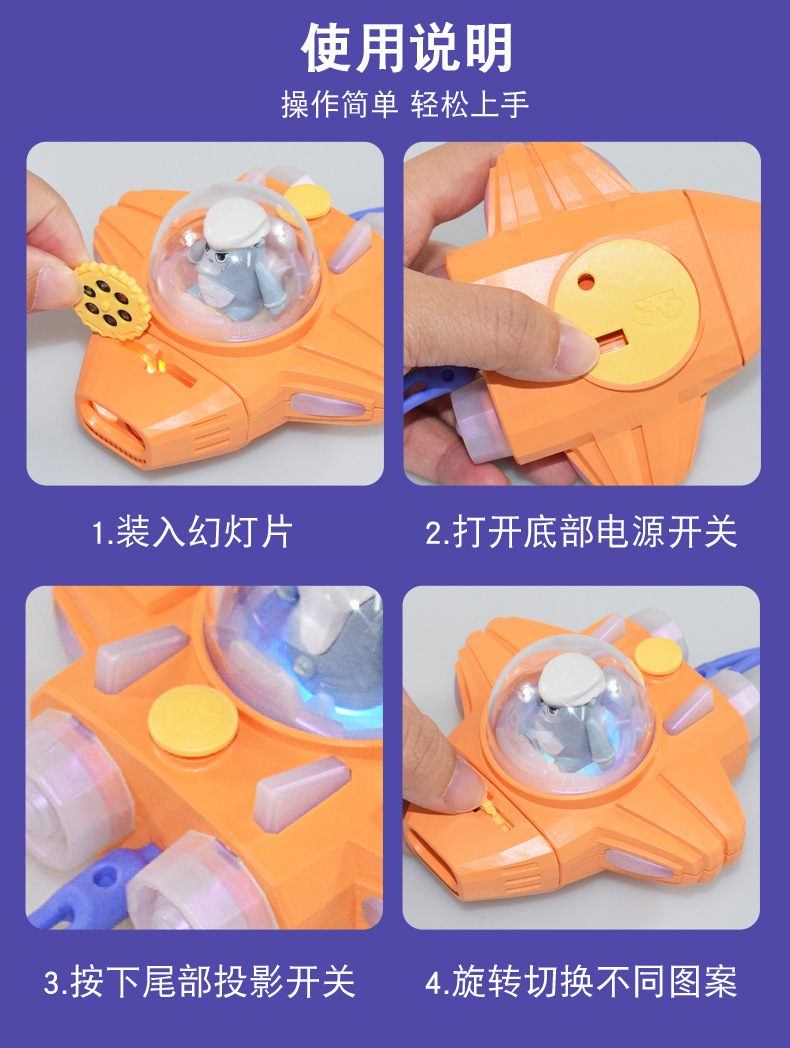 使用说明

操作简单 轻松上手

1.装入幻灯片

2.打开底部电源开关

3.按下尾部投影开关

4.旋转切换不同图案