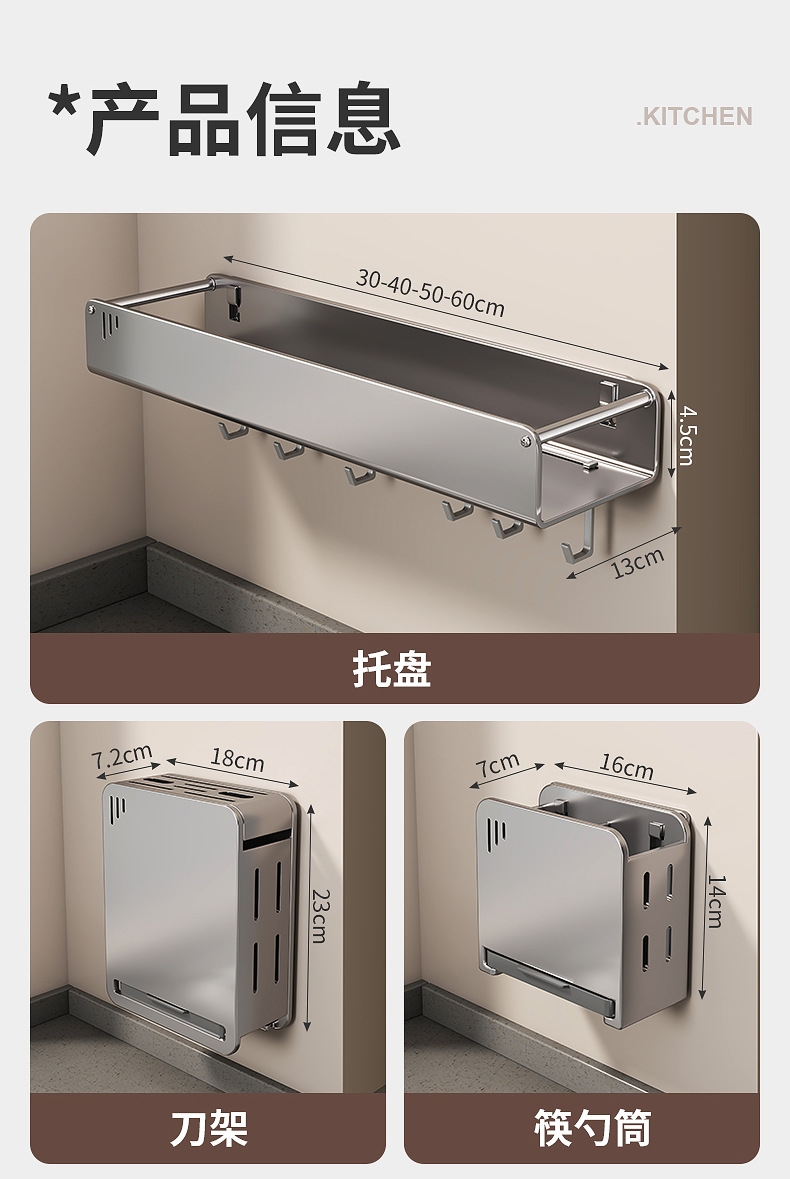 *产品信息

.KITCHEN

30-40-50-60cm

4.5cm

13cm

托盘

7.2cm

18cm

23cm

刀架

7cm

16cm

14cm

筷勺筒