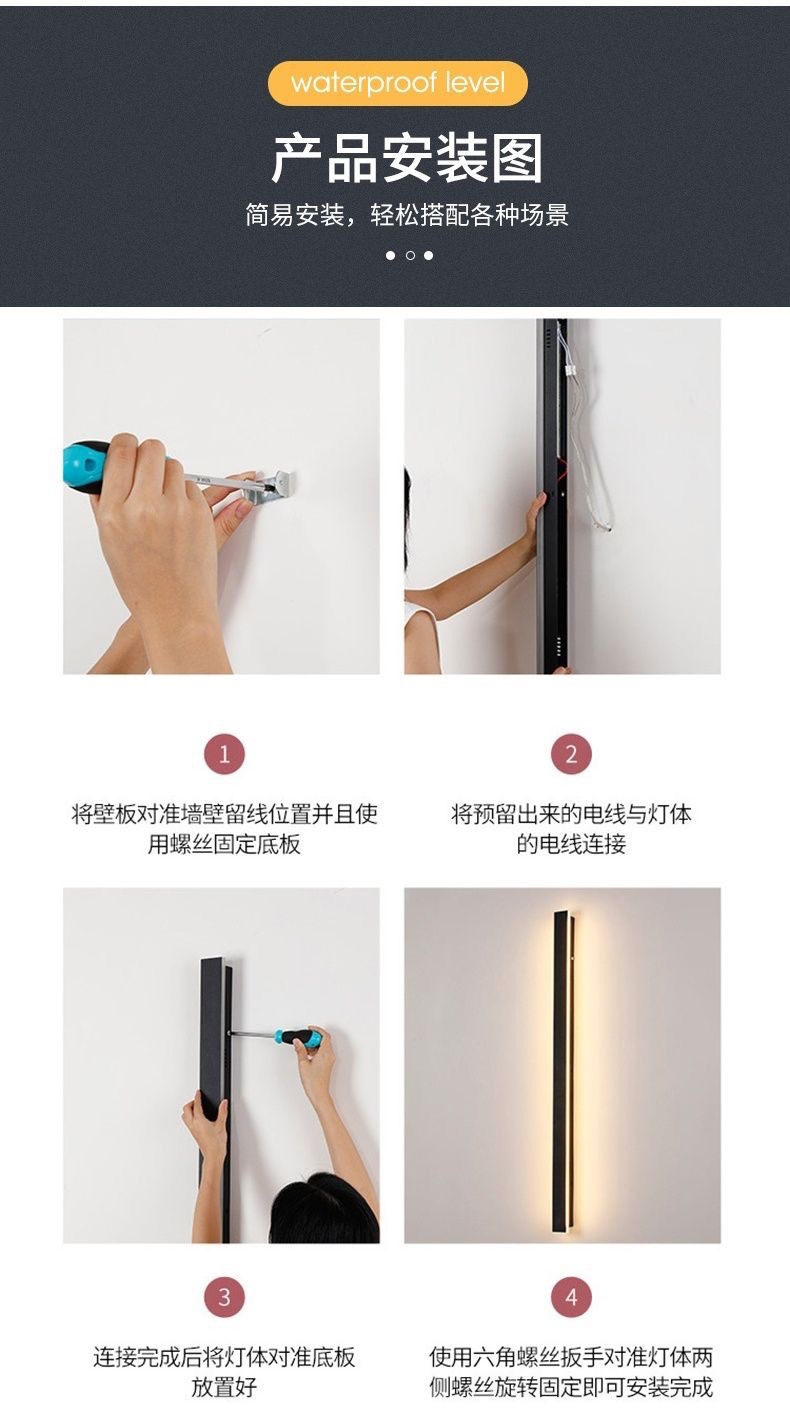 waterproof level

产品安装图

简易安装，轻松搭配各种场景

1

将壁板对准墙壁留线位置并且使用螺丝固定底板

2

将预留出来的电线与灯体的电线连接

3

连接完成后将灯体对准底板放置好

4

使用六角螺丝扳手对准灯体两侧螺丝旋转固定即可安装完成