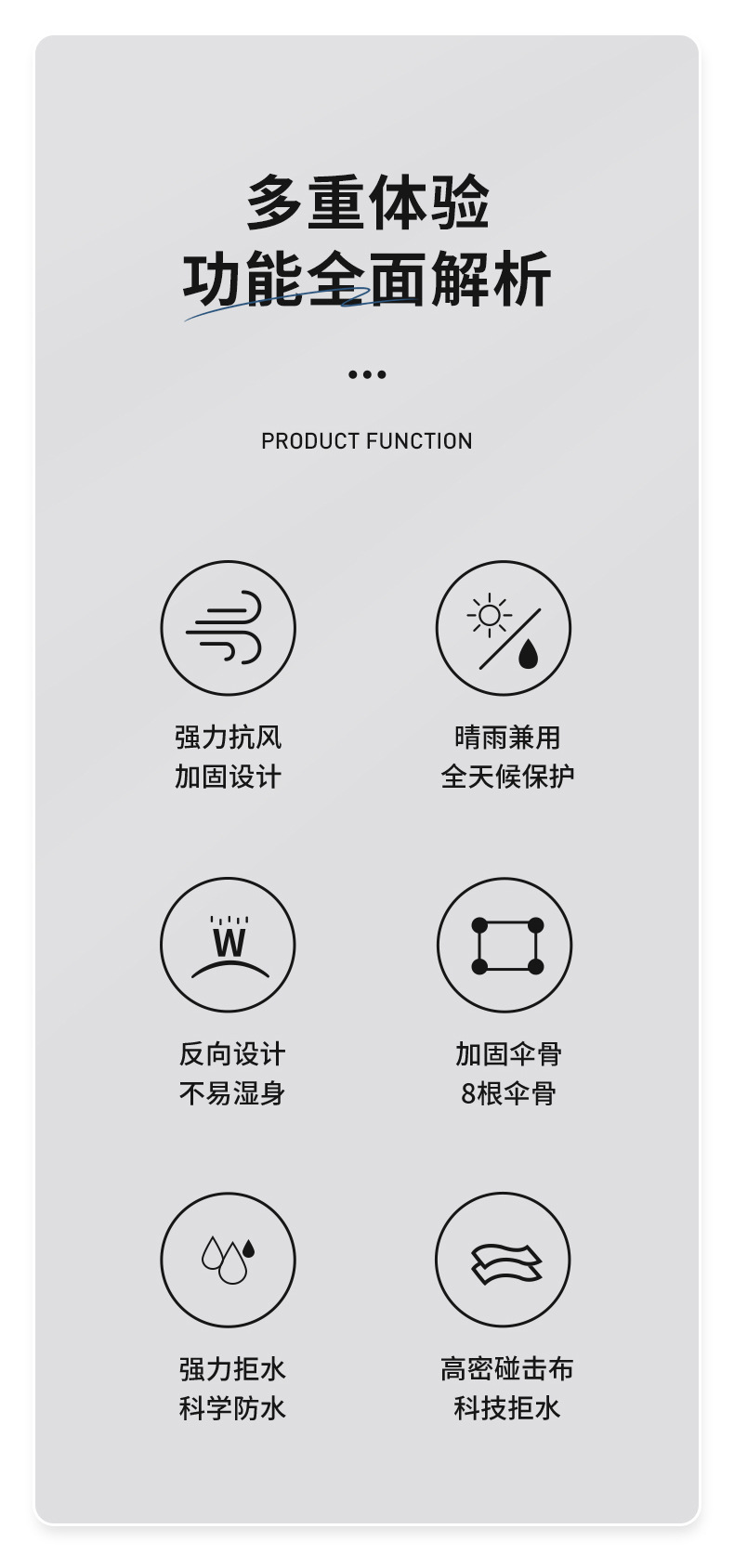 多重体验
功能全面解析

PRODUCT FUNCTION

强力抗风
加固设计

晴雨兼用
全天候保护

W

反向设计
不易湿身

加固伞骨
8根伞骨

强力拒水
科学防水

高密碰击布
科技拒水