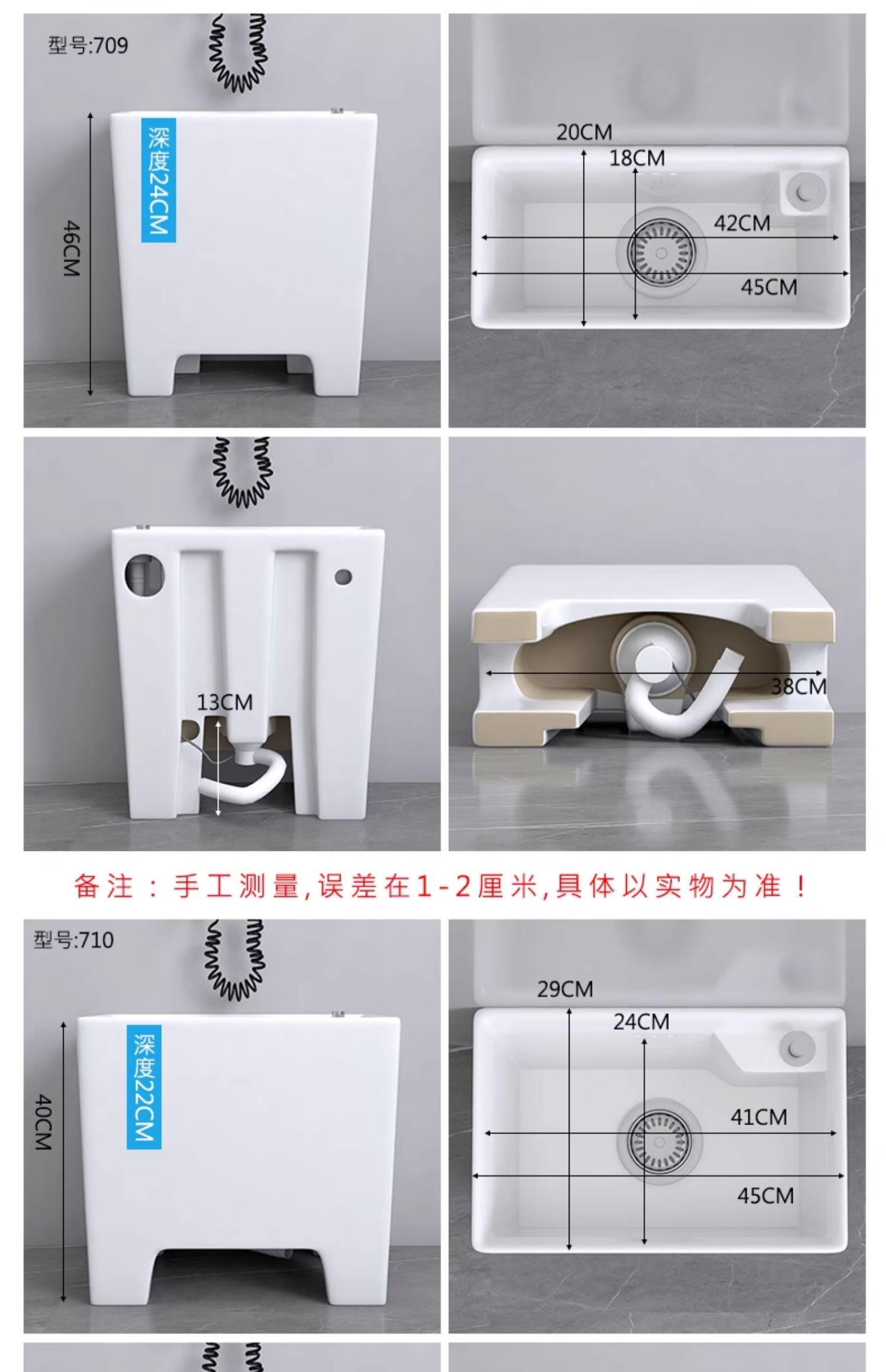 型号:709

深度24CM

46CM

20CM

18CM

42CM

45CM

13CM

38CM

备注：手工测量,误差在1-2厘米,具体以实物为准！

型号:710

深度22CM

40CM

29CM

24CM

41CM

45CM