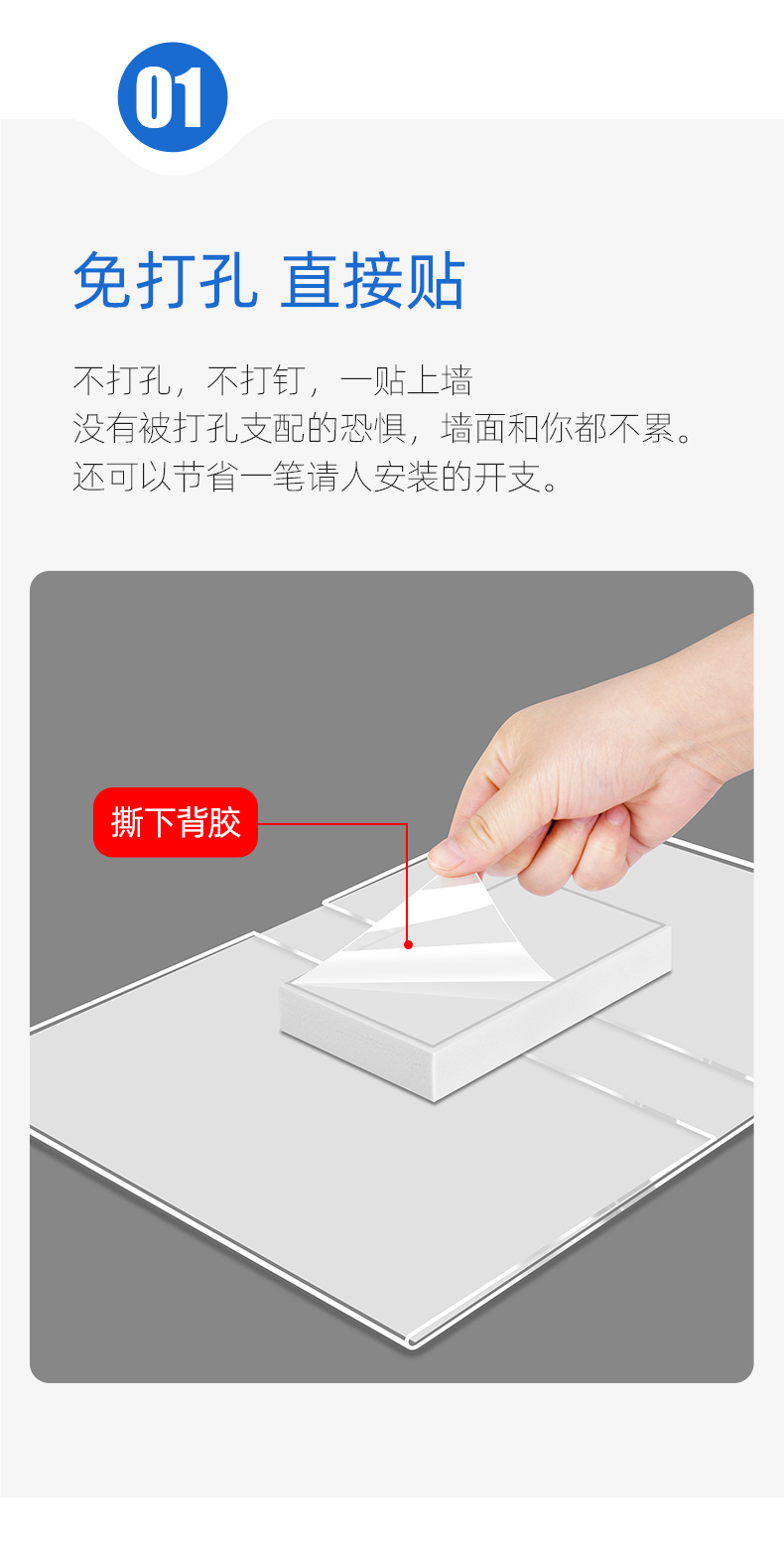 01

免打孔 直接贴

不打孔，不打钉，一贴上墙
没有被打孔支配的恐惧，墙面和你都不累。
还可以节省一笔请人安装的开支。

撕下背胶