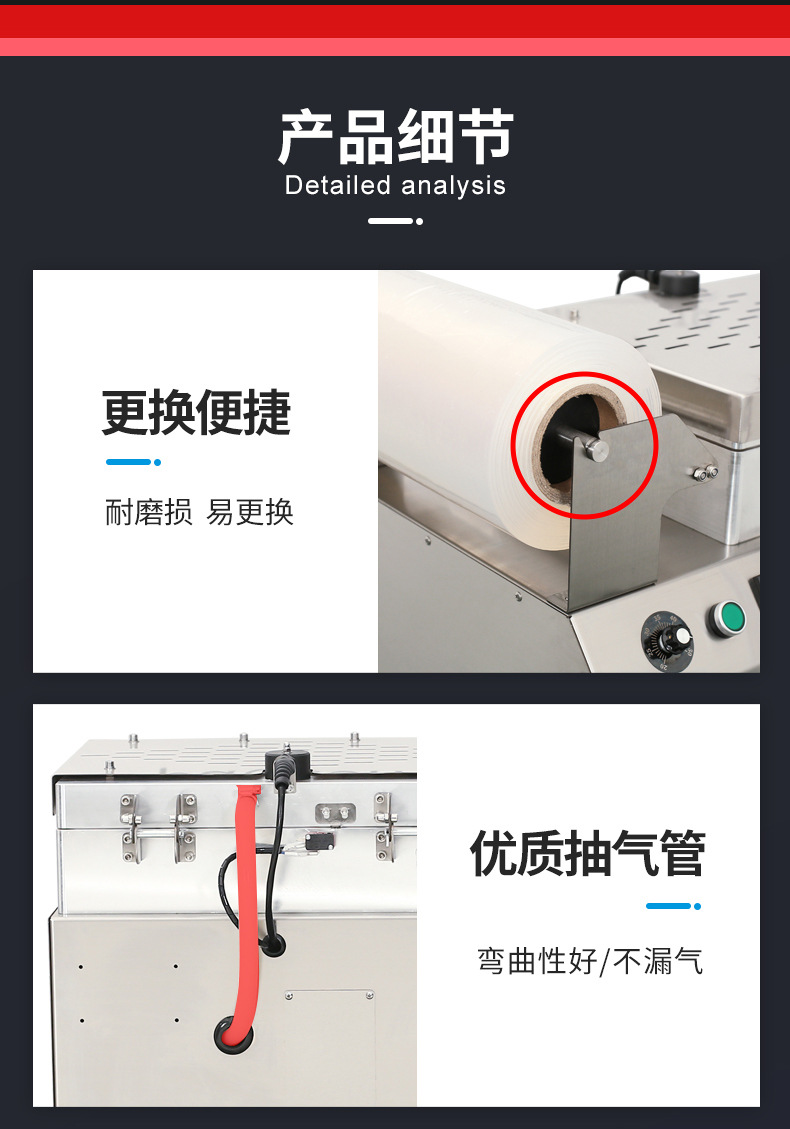 产品细节
Detailed analysis

更换便捷

耐磨损 易更换

优质抽气管

弯曲性好/不漏气