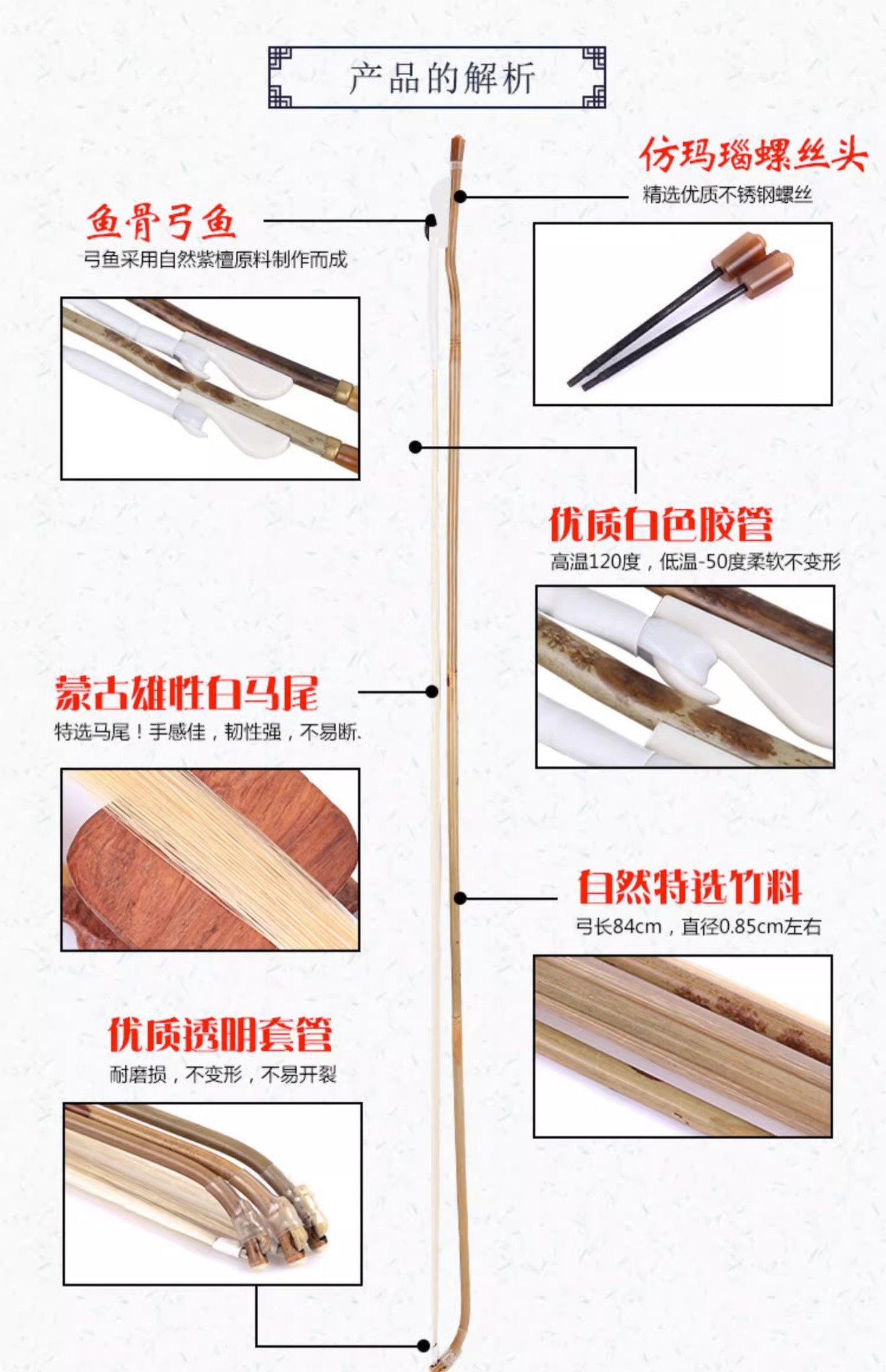 产品的解析

仿玛瑙螺丝头
精选优质不锈钢螺丝

鱼骨弓鱼
弓鱼采用自然紫檀原料制作而成

优质白色胶管
高温120度，低温-50度柔软不变形

蒙古雄性白马尾
特选马尾！手感佳，韧性强，不易断.

自然特选竹料
弓长84cm，直径0.85cm左右

优质透明套管
耐磨损，不变形，不易开裂