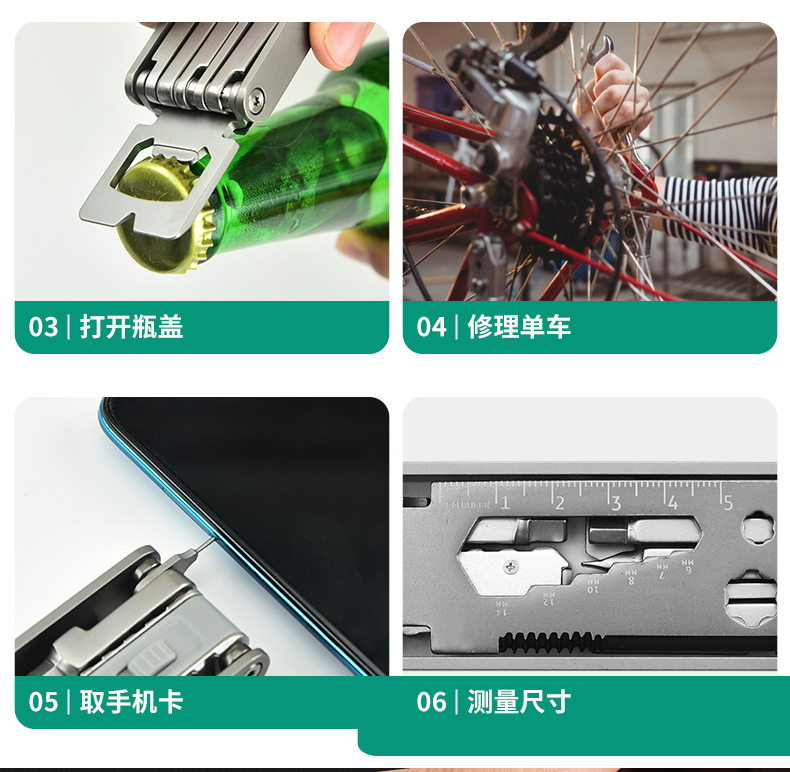 03 | 打开瓶盖

04 | 修理单车

05 | 取手机卡

1 2 3 4 5
14 MM 12 MM 10 MM 8 MM 7 MM 6 MM

06 | 测量尺寸