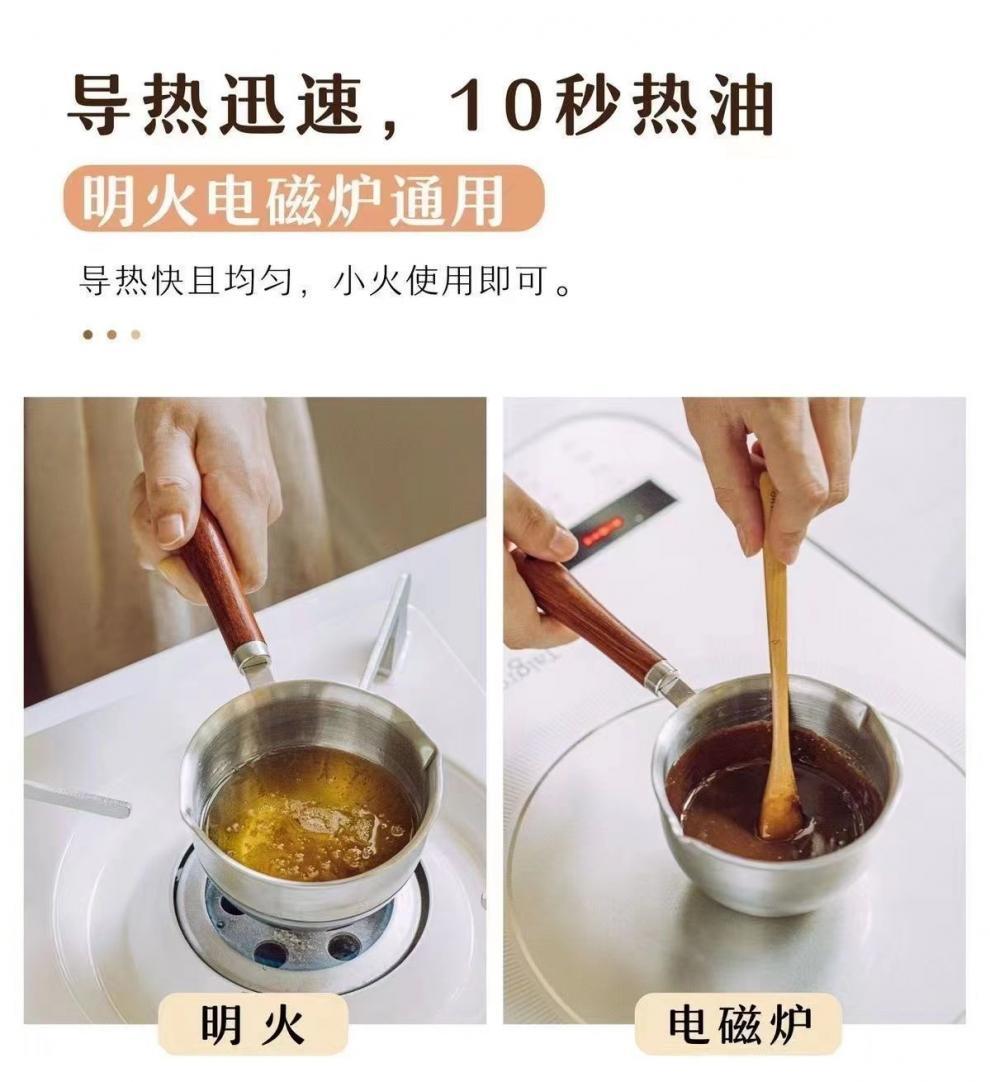 导热迅速，10秒热油

明火电磁炉通用

导热快且均匀，小火使用即可。

明火

电磁炉