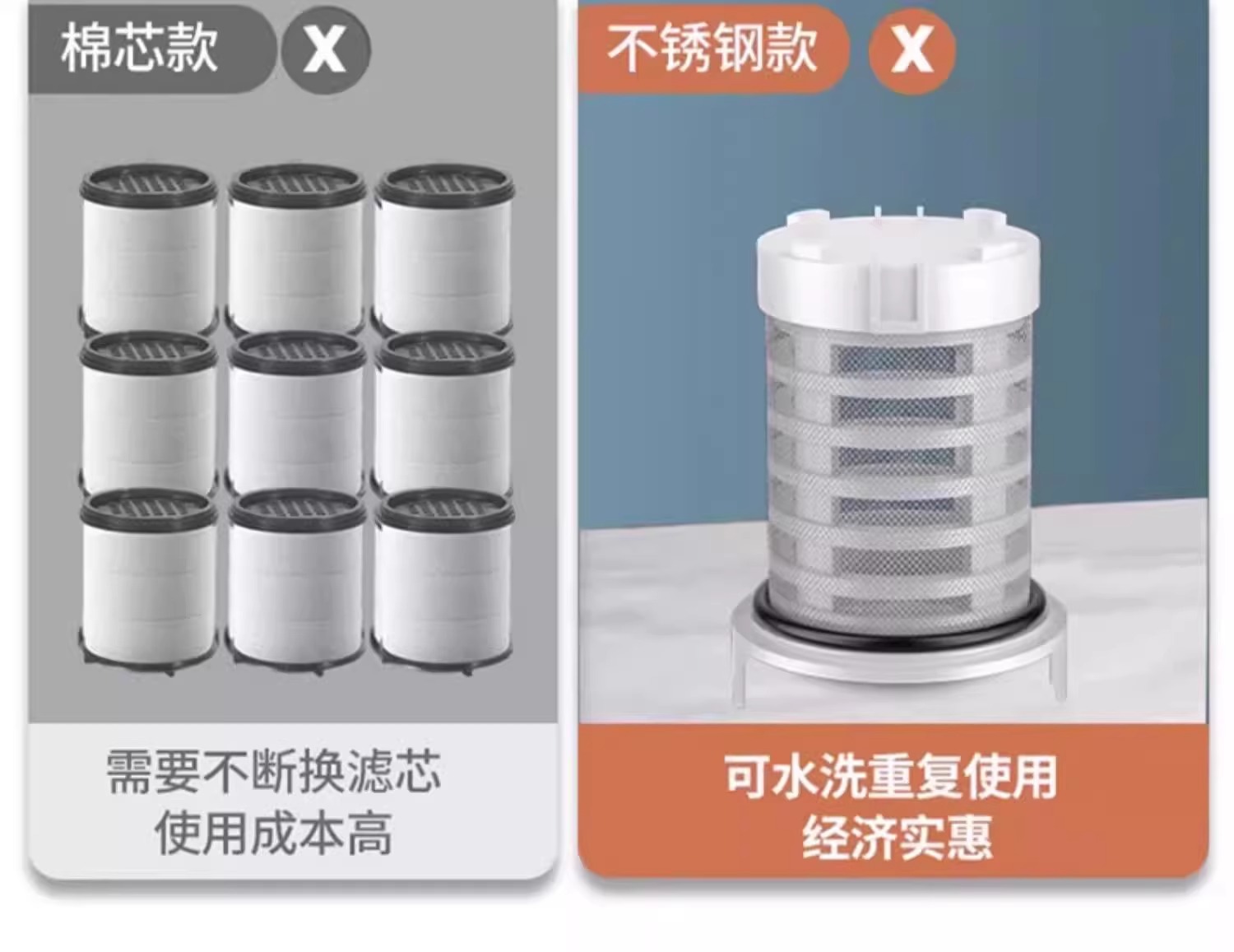 棉芯款 X

需要不断换滤芯
使用成本高

不锈钢款 X

可水洗重复使用
经济实惠