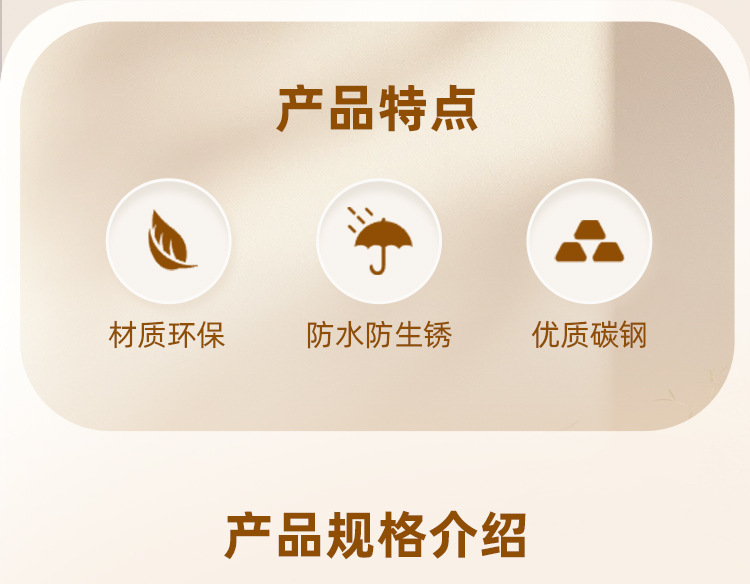 产品特点

材质环保

防水防生锈

优质碳钢

产品规格介绍