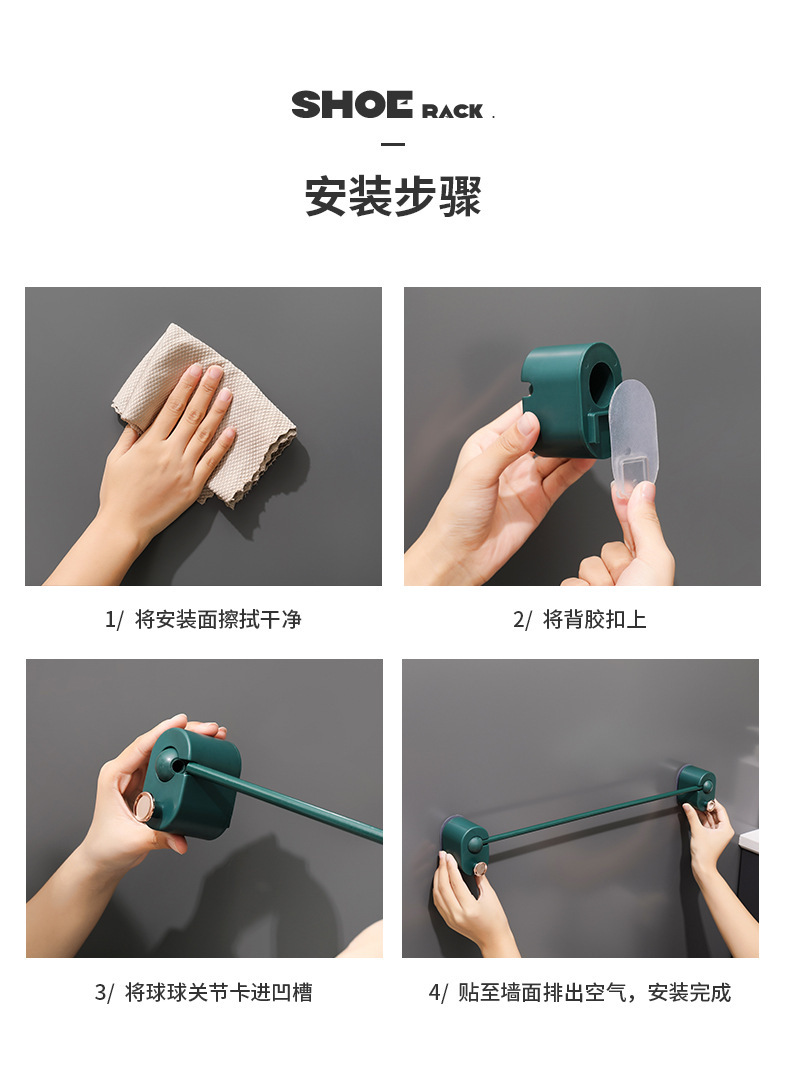 SHOE RACK.

安装步骤

1/ 将安装面擦拭干净

2/ 将背胶扣上

3/ 将球球关节卡进凹槽

4/ 贴至墙面排出空气，安装完成