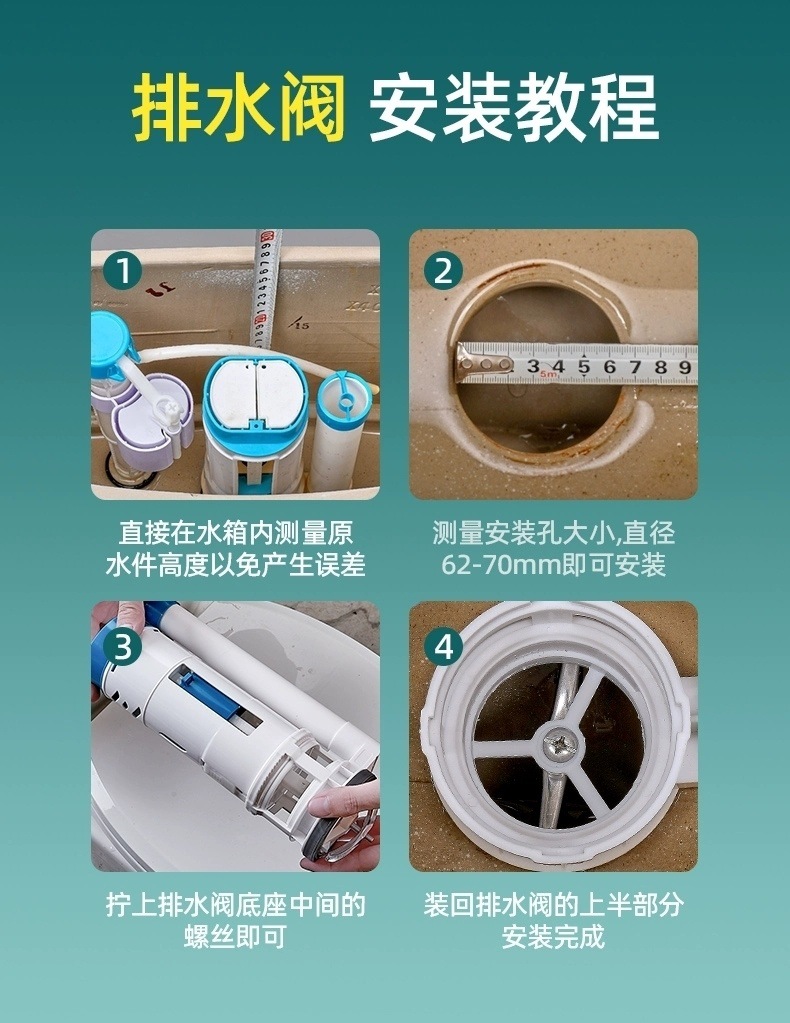 排水阀 安装教程

1

直接在水箱内测量原水件高度以免产生误差

2

3 4 5 6 7 8 9

测量安装孔大小,直径62-70mm即可安装

3

拧上排水阀底座中间的螺丝即可

4

装回排水阀的上半部分安装完成