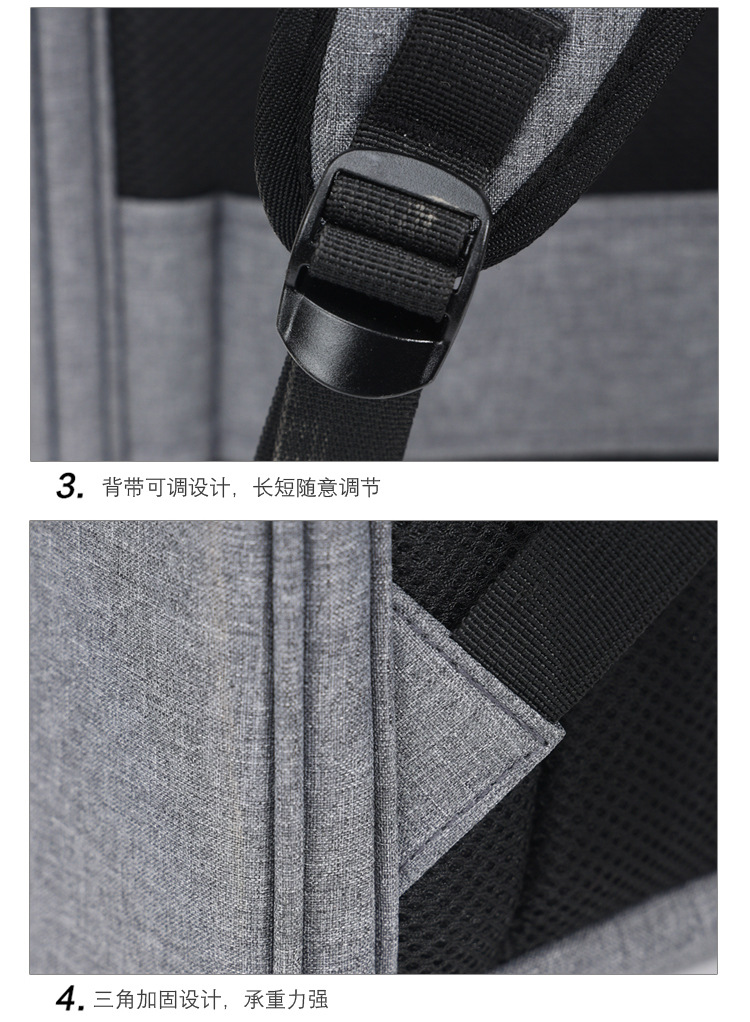 3. 背带可调设计，长短随意调节

4. 三角加固设计，承重力强