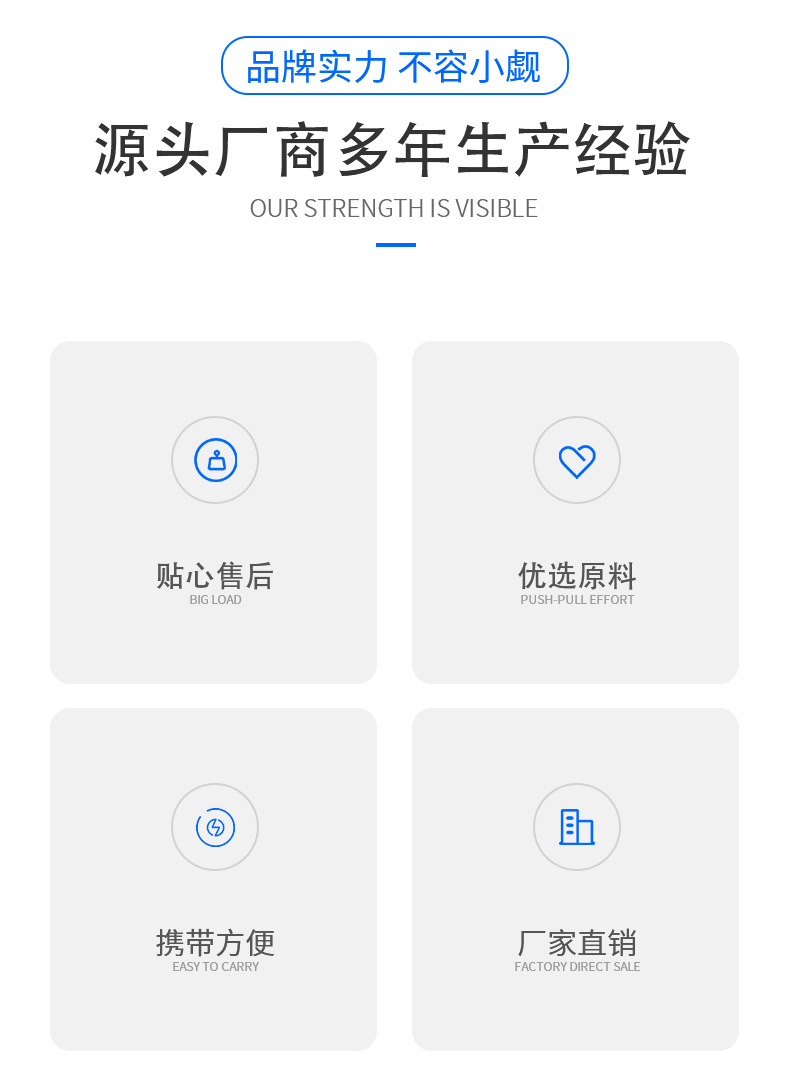 品牌实力 不容小觑

源头厂商多年生产经验

OUR STRENGTH IS VISIBLE

贴心售后
BIG LOAD

优选原料
PUSH-PULL EFFORT

携带方便
EASY TO CARRY

厂家直销
FACTORY DIRECT SALE