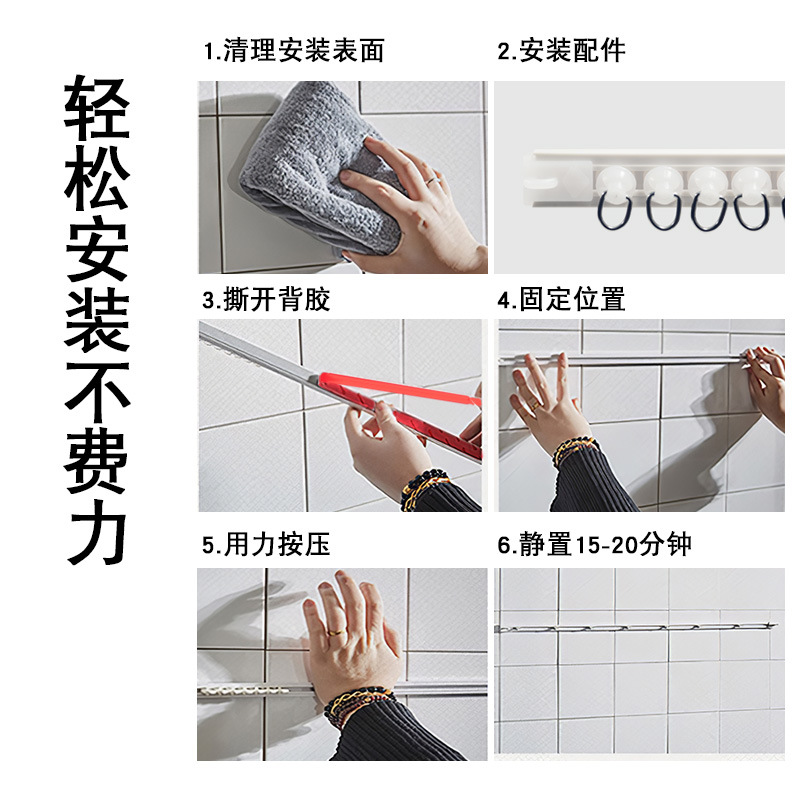 轻松安装不费力

1.清理安装表面

2.安装配件

3.撕开背胶

4.固定位置

5.用力按压

6.静置15-20分钟