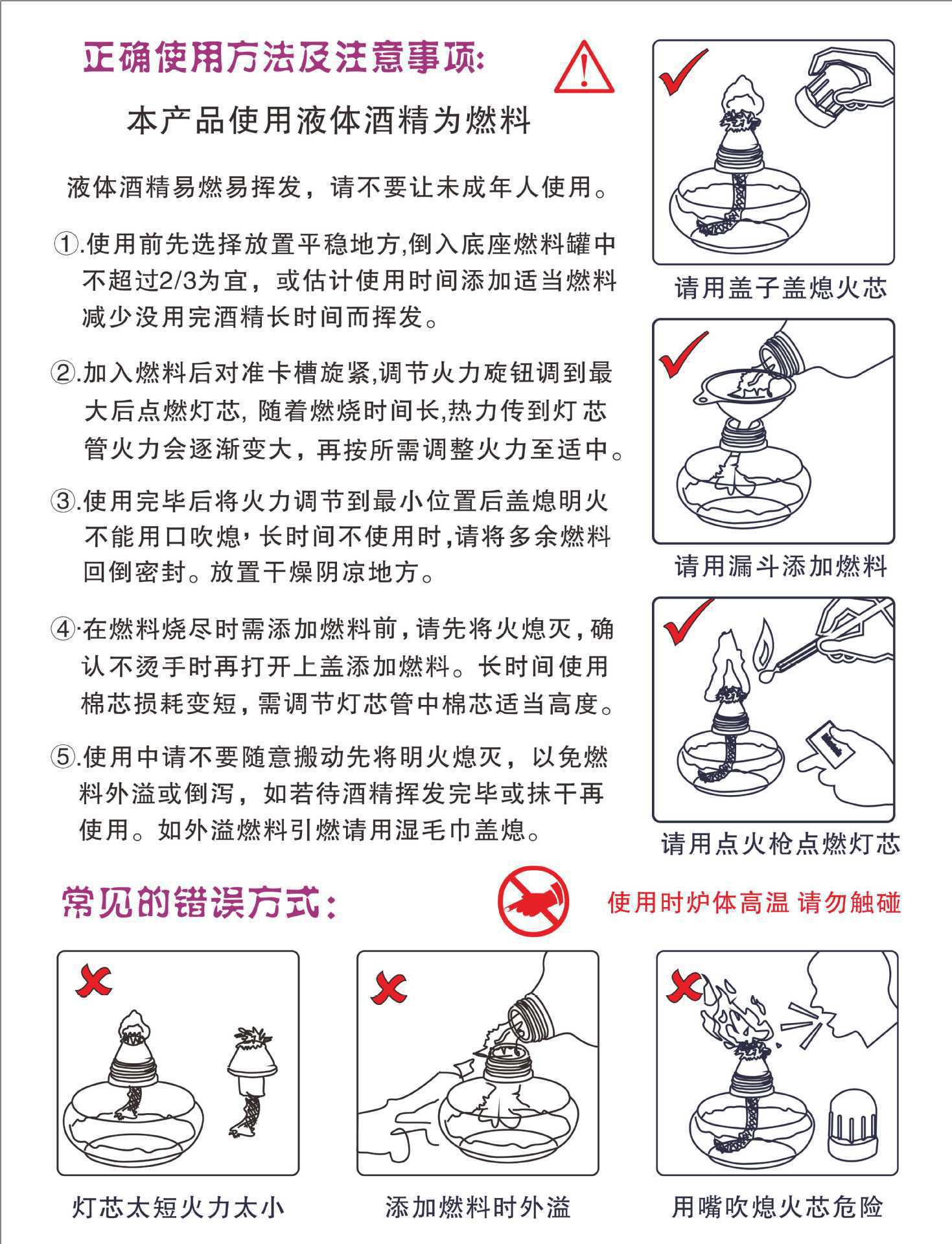 正确使用方法及注意事项:

本产品使用液体酒精为燃料

液体酒精易燃易挥发，请不要让未成年人使用。

①.使用前先选择放置平稳地方,倒入底座燃料罐中不超过2/3为宜，或估计使用时间添加适当燃料减少没用完酒精长时间而挥发。

②.加入燃料后对准卡槽旋紧,调节火力旋钮调到最大后点燃灯芯, 随着燃烧时间长,热力传到灯芯管火力会逐渐变大，再按所需调整火力至适中。

③.使用完毕后将火力调节到最小位置后盖熄明火不能用口吹熄，长时间不使用时,请将多余燃料回倒密封。放置干燥阴凉地方。

④.在燃料烧尽时需添加燃料前，请先将火熄灭，确认不烫手时再打开上盖添加燃料。长时间使用棉芯损耗变短，需调节灯芯管中棉芯适当高度。

⑤.使用中请不要随意搬动先将明火熄灭，以免燃料外溢或倒泻，如若待酒精挥发完毕或抹干再使用。如外溢燃料引燃请用湿毛巾盖熄。

请用盖子盖熄火芯

请用漏斗添加燃料

请用点火枪点燃灯芯

常见的错误方式:

使用时炉体高温 请勿触碰

灯芯太短火力太小

添加燃料时外溢

用嘴吹熄火芯危险