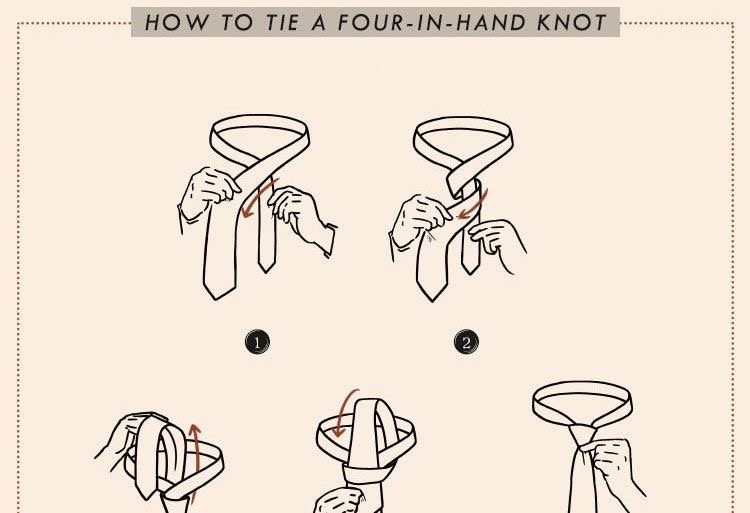 HOW TO TIE A FOUR-IN-HAND KNOT

1

2