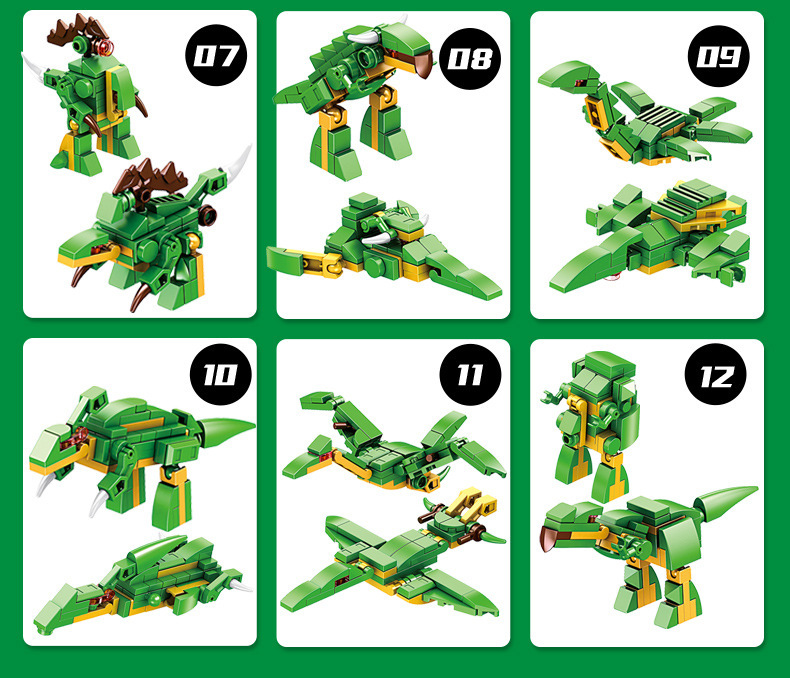 07

08

09

10

11

12