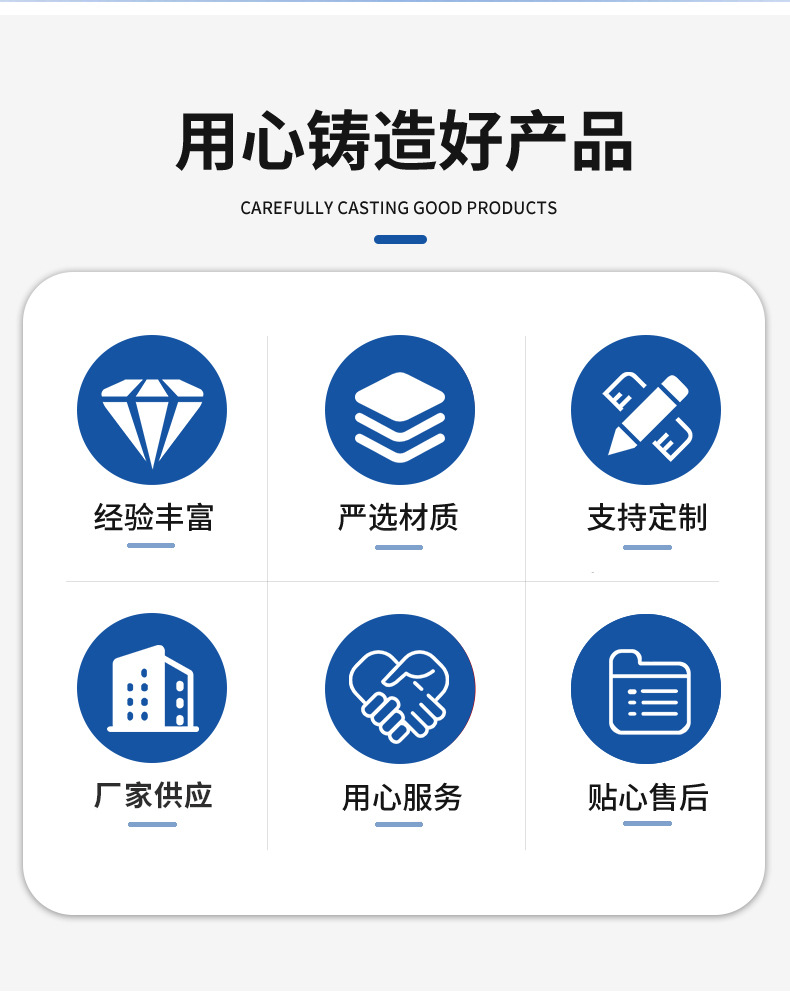 用心铸造好产品

CAREFULLY CASTING GOOD PRODUCTS

经验丰富

严选材质

支持定制

厂家供应

用心服务

贴心售后