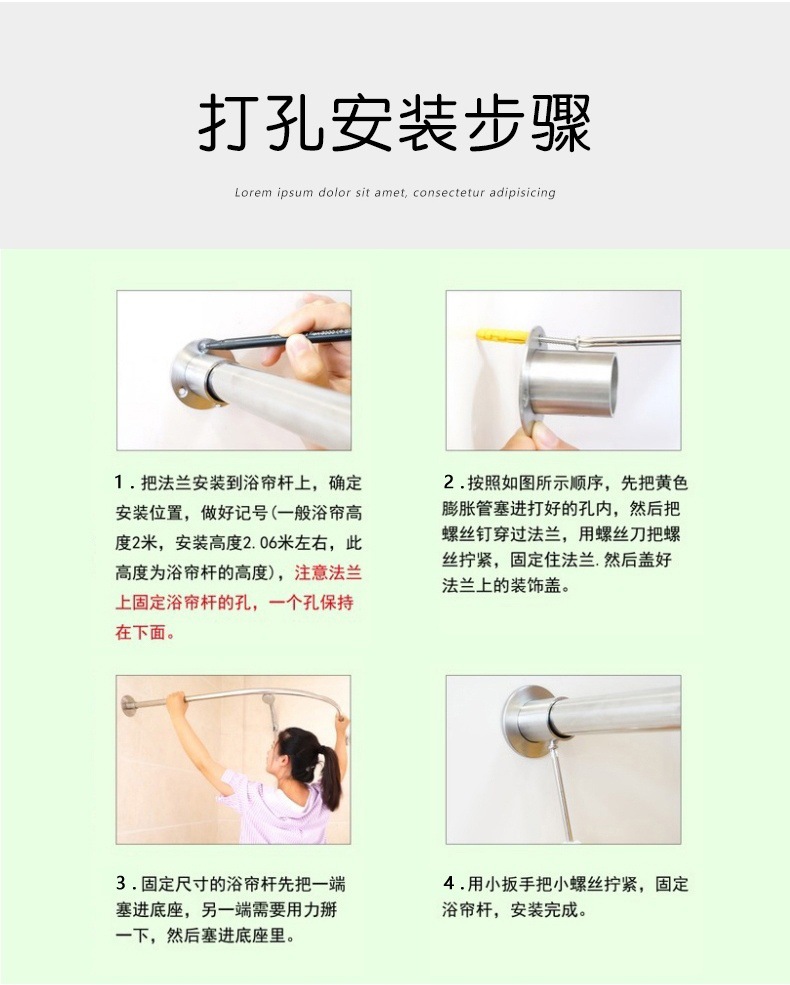 打孔安装步骤

Lorem ipsum dolor sit amet, consectetur adipisicing

1．把法兰安装到浴帘杆上，确定安装位置，做好记号(一般浴帘高度2米，安装高度2.06米左右，此高度为浴帘杆的高度)，注意法兰上固定浴帘杆的孔，一个孔保持在下面。

2．按照如图所示顺序，先把黄色膨胀管塞进打好的孔内，然后把螺丝钉穿过法兰，用螺丝刀把螺丝拧紧，固定住法兰. 然后盖好法兰上的装饰盖。

3．固定尺寸的浴帘杆先把一端塞进底座，另一端需要用力掰一下，然后塞进底座里。

4．用小扳手把小螺丝拧紧，固定浴帘杆，安装完成。