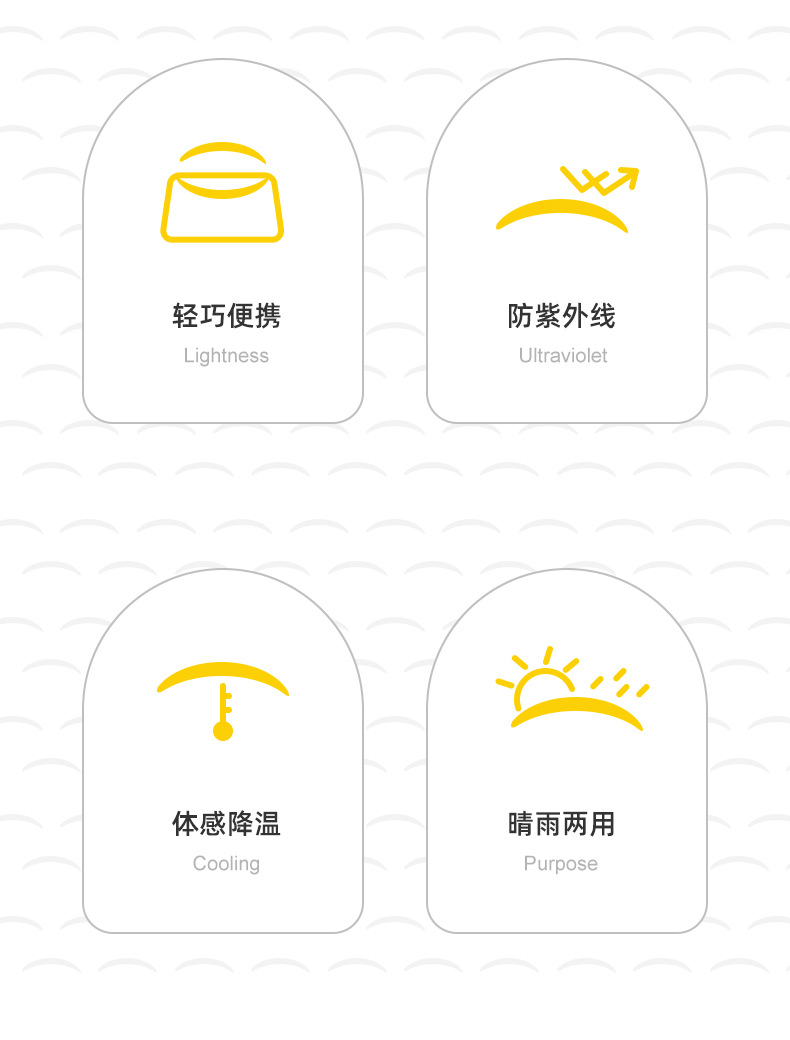 轻巧便携
Lightness

防紫外线
Ultraviolet

体感降温
Cooling

晴雨两用
Purpose