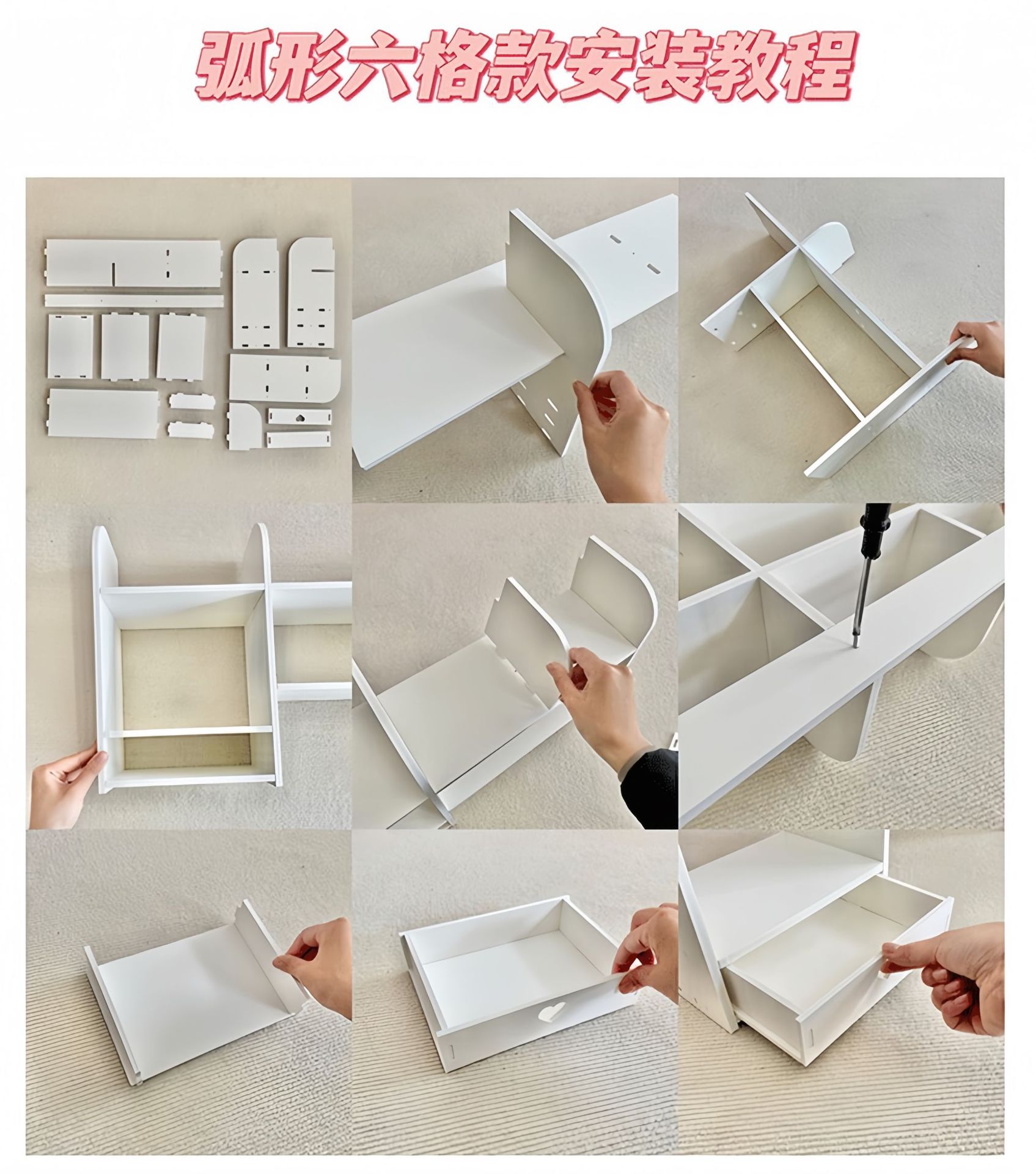 弧形六格款安装教程