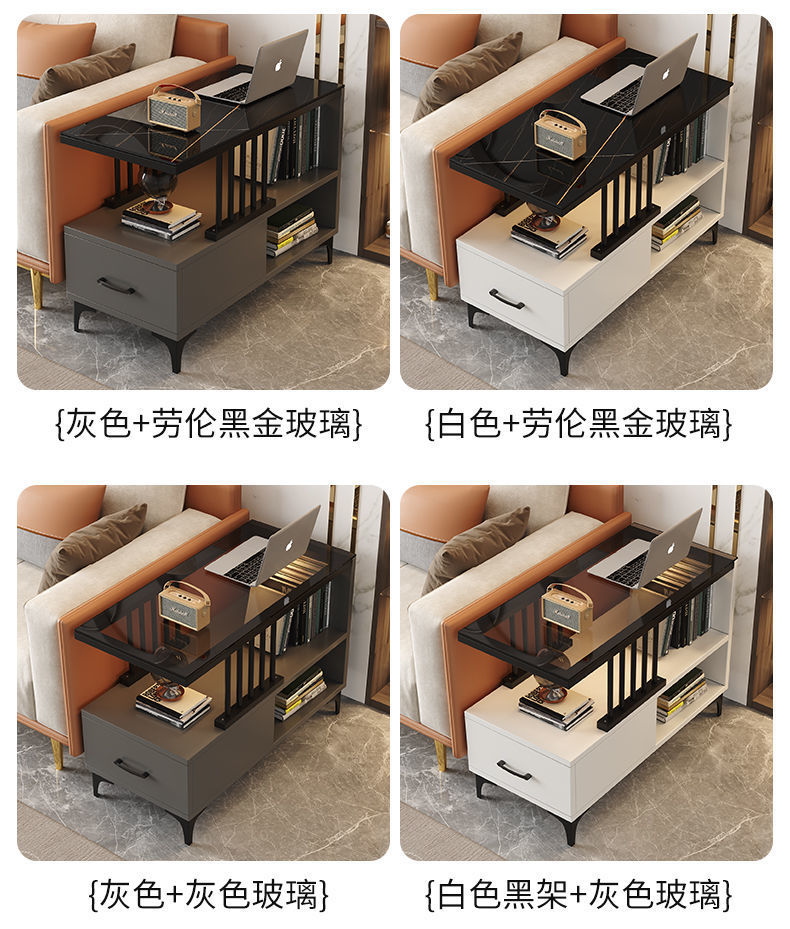 {灰色+劳伦黑金玻璃}

{白色+劳伦黑金玻璃}

{灰色+灰色玻璃}

{白色黑架+灰色玻璃}