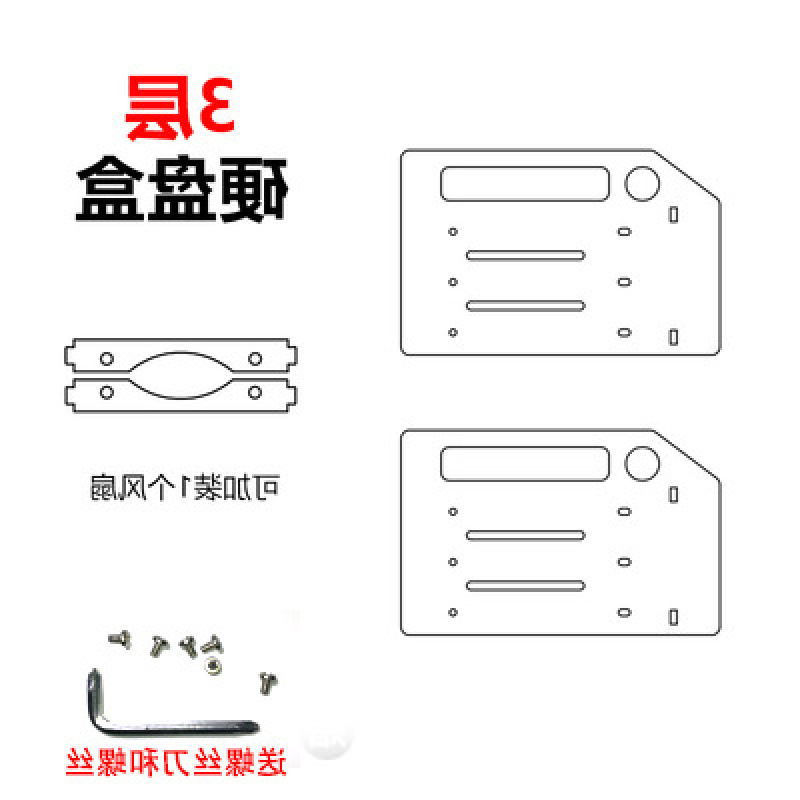 3层
硬盘盒

可加装1个风扇

送螺丝刀和螺丝