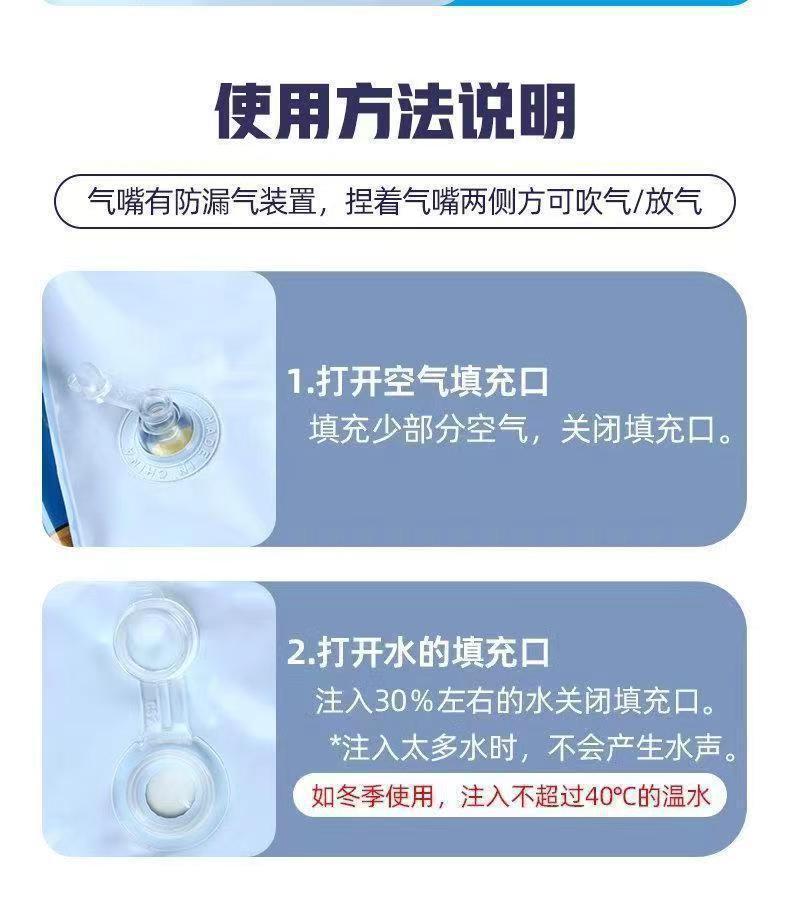 使用方法说明

气嘴有防漏气装置，捏着气嘴两侧方可吹气/放气

MADE IN CHINA

1.打开空气填充口
填充少部分空气，关闭填充口。

2.打开水的填充口
注入30%左右的水关闭填充口。
*注入太多水时，不会产生水声。

如冬季使用，注入不超过40°C的温水