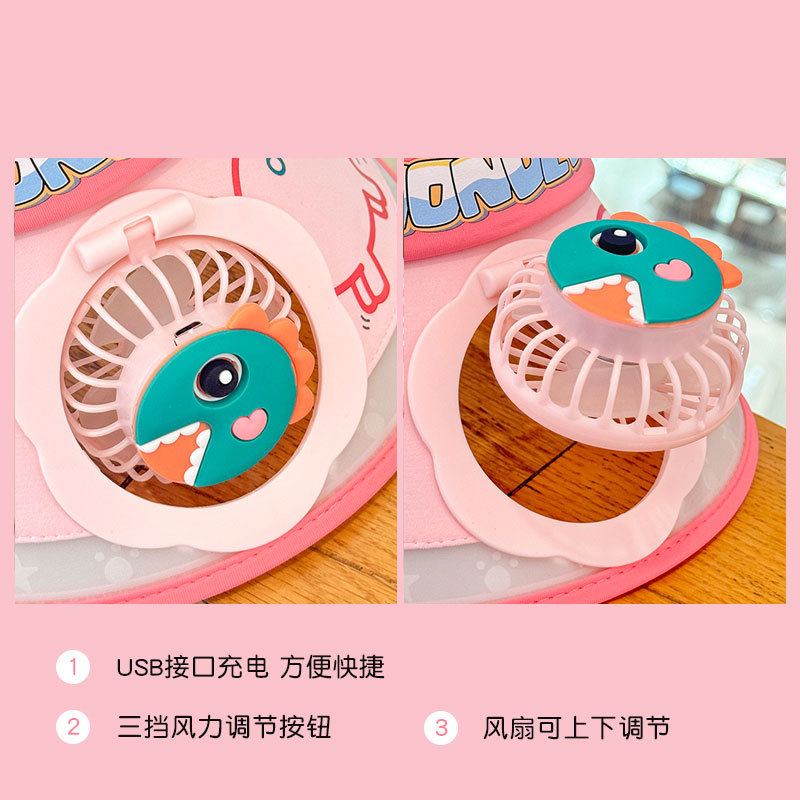 1 USB接口充电 方便快捷

2 三挡风力调节按钮

3 风扇可上下调节