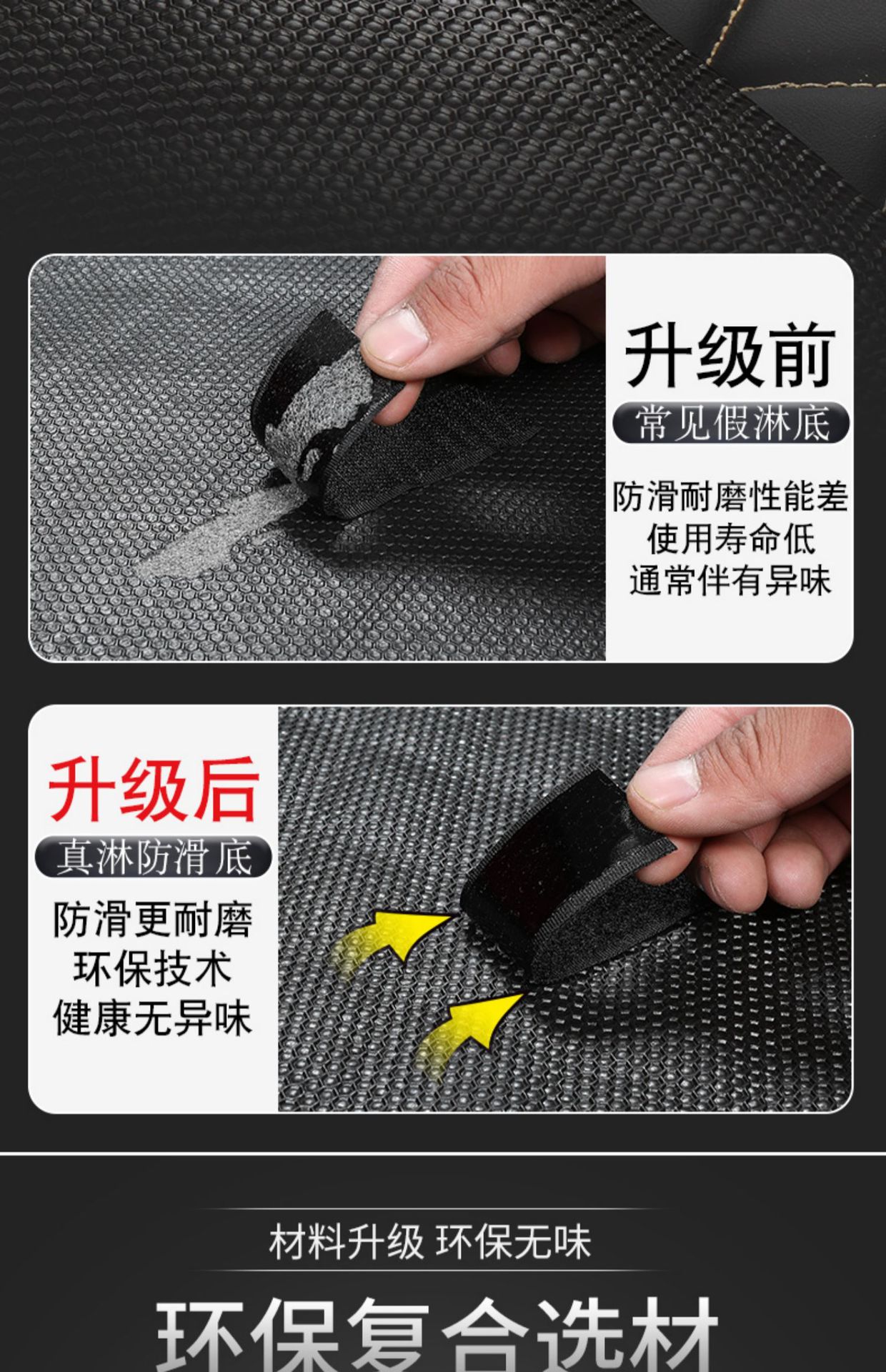 升级前

常见假淋底

防滑耐磨性能差
使用寿命低
通常伴有异味

升级后

真淋防滑底

防滑更耐磨
环保技术
健康无异味

材料升级 环保无味

环保复合选材