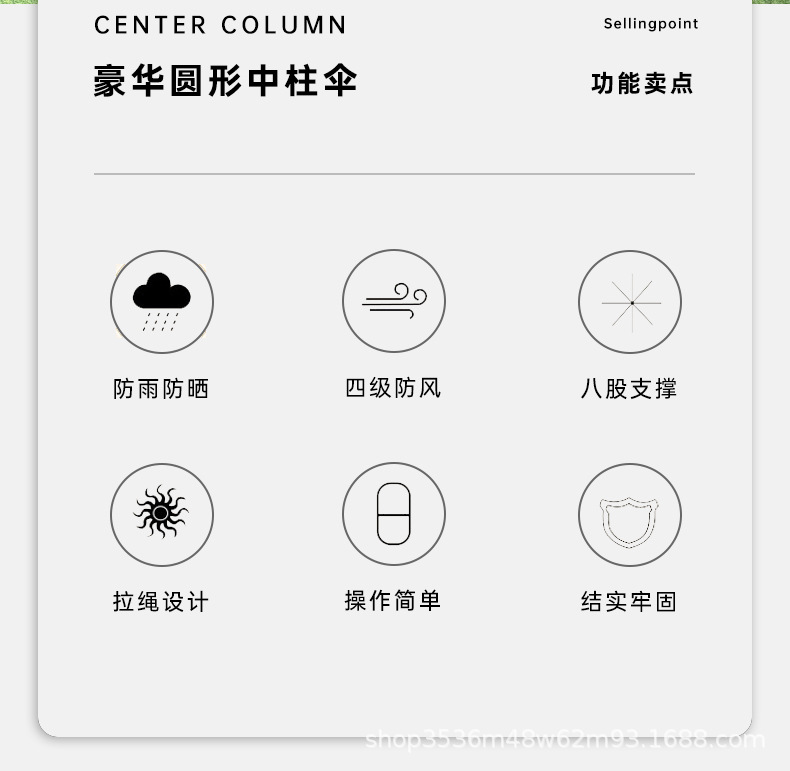 CENTER COLUMN

Sellingpoint

豪华圆形中柱伞

功能卖点

防雨防晒

四级防风

八股支撑

拉绳设计

操作简单

结实牢固

shop3536m48w62m93.1688.com