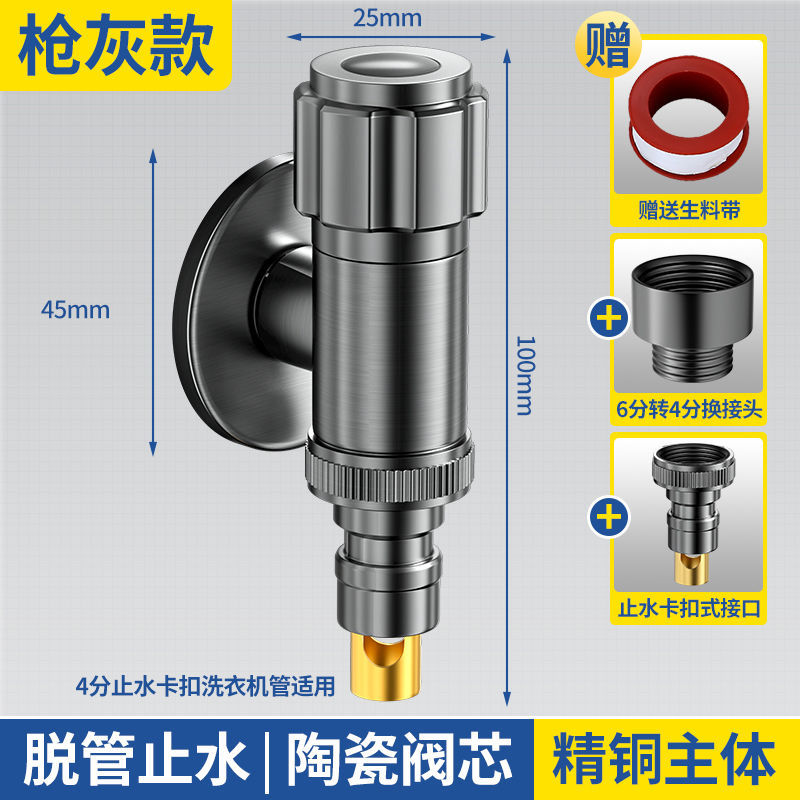 枪灰款

25mm

赠

赠送生料带

45mm

100mm

6分转4分换接头

止水卡扣式接口

4分止水卡扣洗衣机管适用

脱管止水 | 陶瓷阀芯

精铜主体