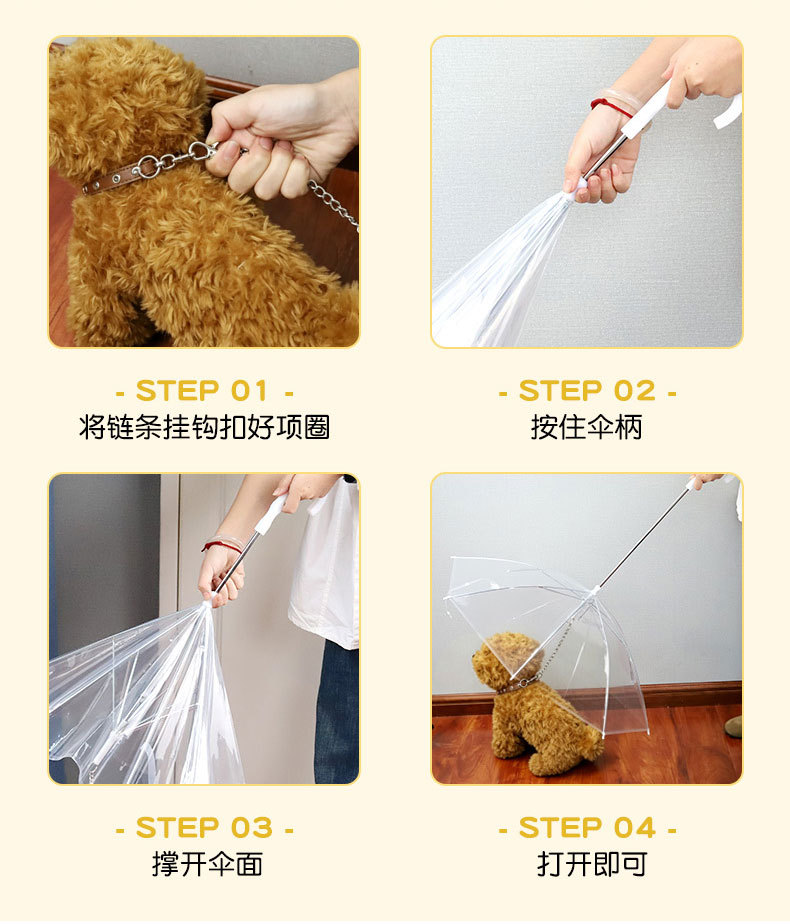 - STEP 01 -
将链条挂钩扣好项圈

- STEP 02 -
按住伞柄

- STEP 03 -
撑开伞面

- STEP 04 -
打开即可