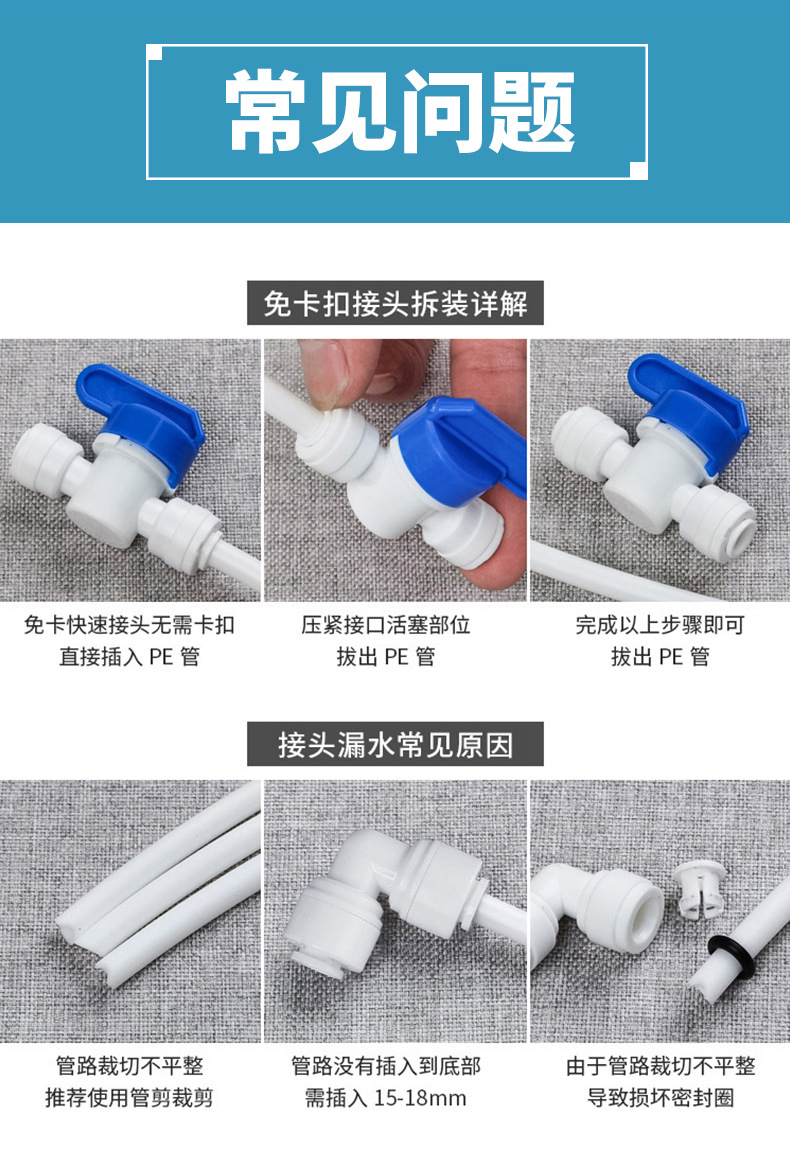 常见问题

免卡扣接头拆装详解

免卡快速接头无需卡扣
直接插入 PE 管

压紧接口活塞部位
拔出 PE 管

完成以上步骤即可
拔出 PE 管

接头漏水常见原因

管路裁切不平整
推荐使用管剪裁剪

管路没有插入到底部
需插入 15-18mm

由于管路裁切不平整
导致损坏密封圈