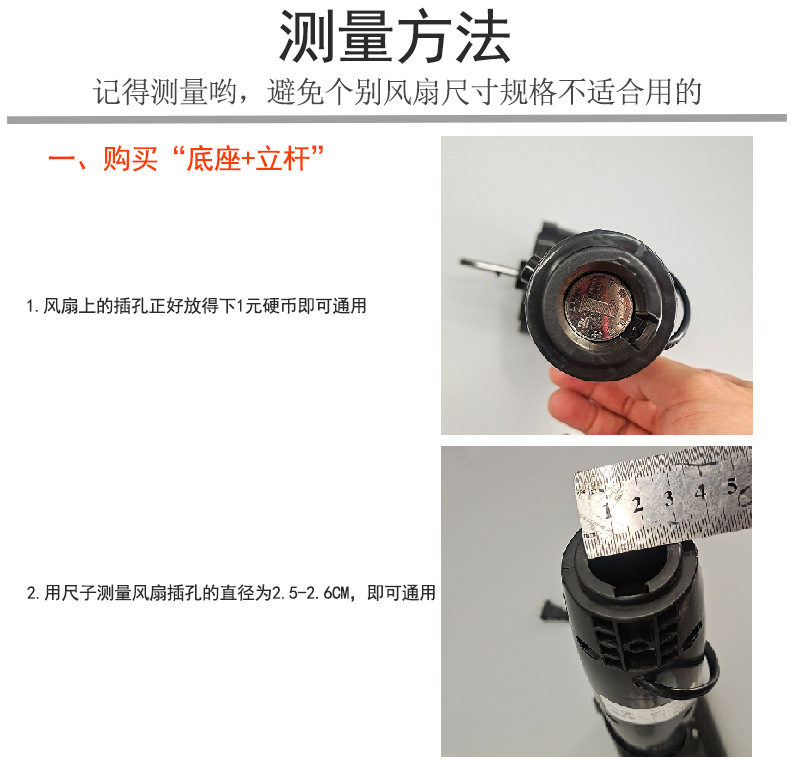 测量方法

记得测量哟，避免个别风扇尺寸规格不适合用的

一、购买“底座+立杆”

1.风扇上的插孔正好放得下1元硬币即可通用

2.用尺子测量风扇插孔的直径为2.5-2.6CM，即可通用

1 2 3 4 5