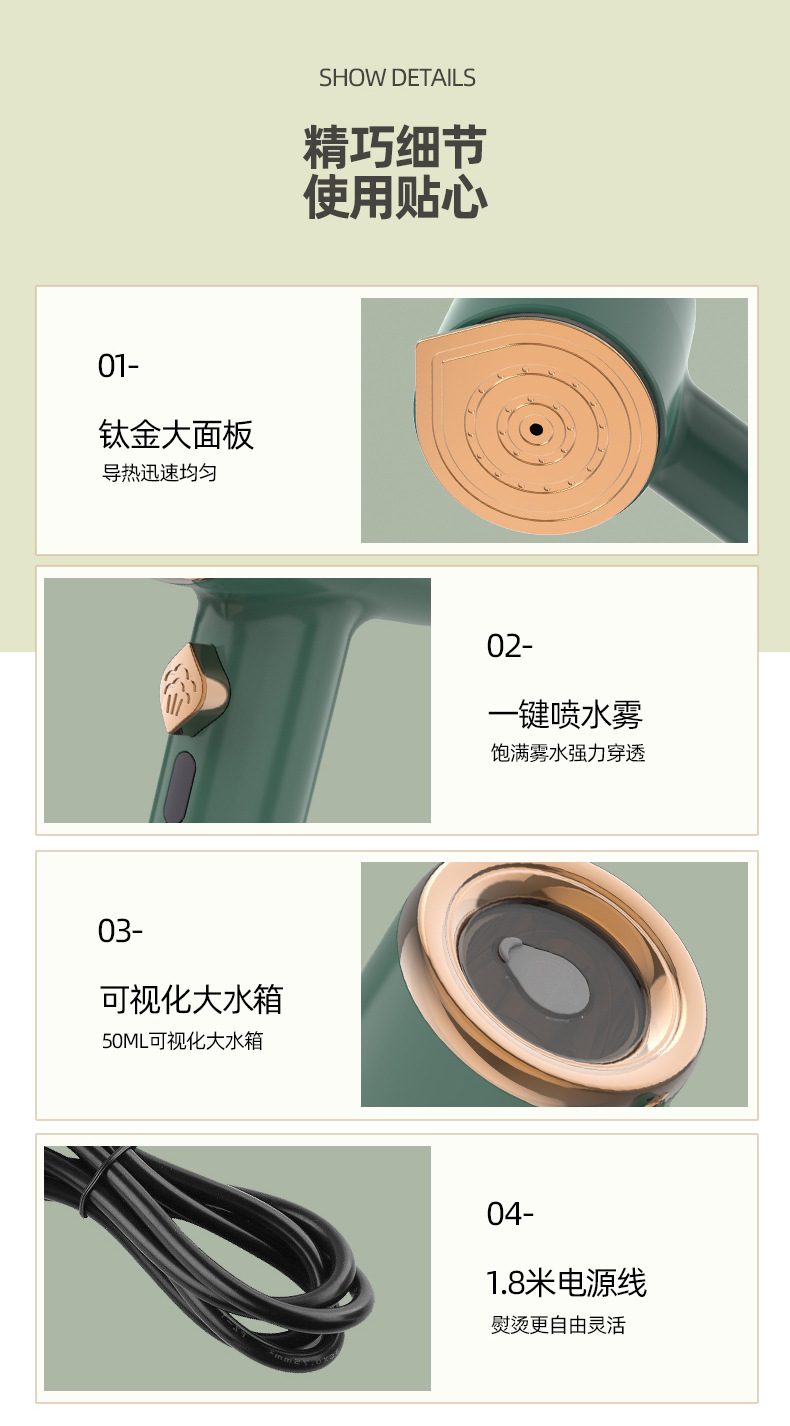 SHOW DETAILS

精巧细节
使用贴心

01-

钛金大面板

导热迅速均匀

02-

一键喷水雾

饱满雾水强力穿透

03-

可视化大水箱

50ML可视化大水箱

04-

1.8米电源线

熨烫更自由灵活