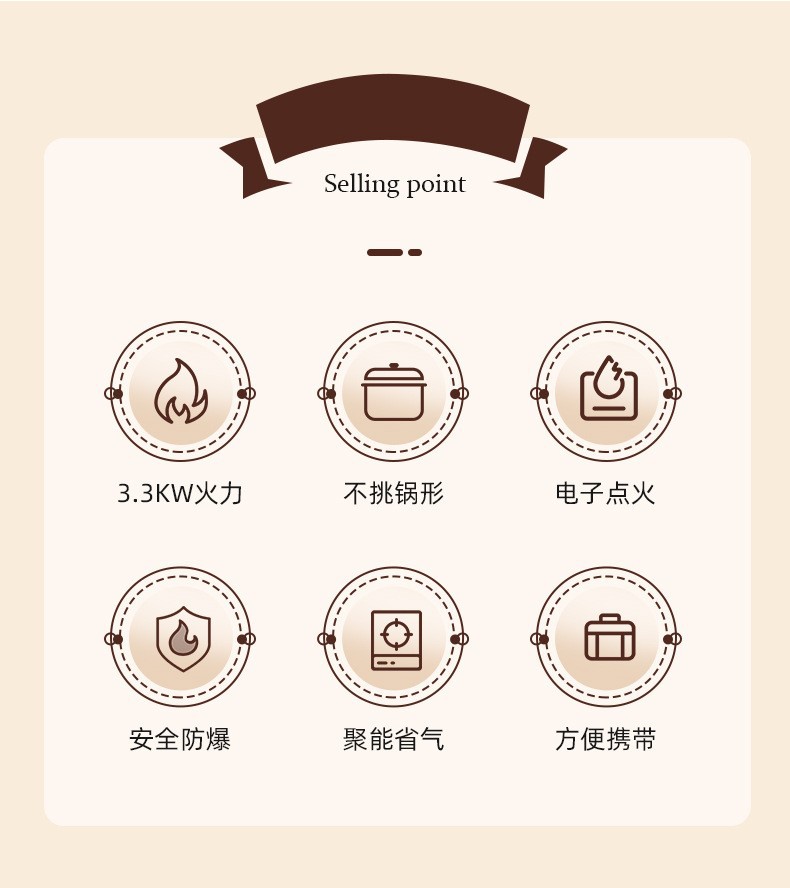 Selling point

3.3KW火力

不挑锅形

电子点火

安全防爆

聚能省气

方便携带