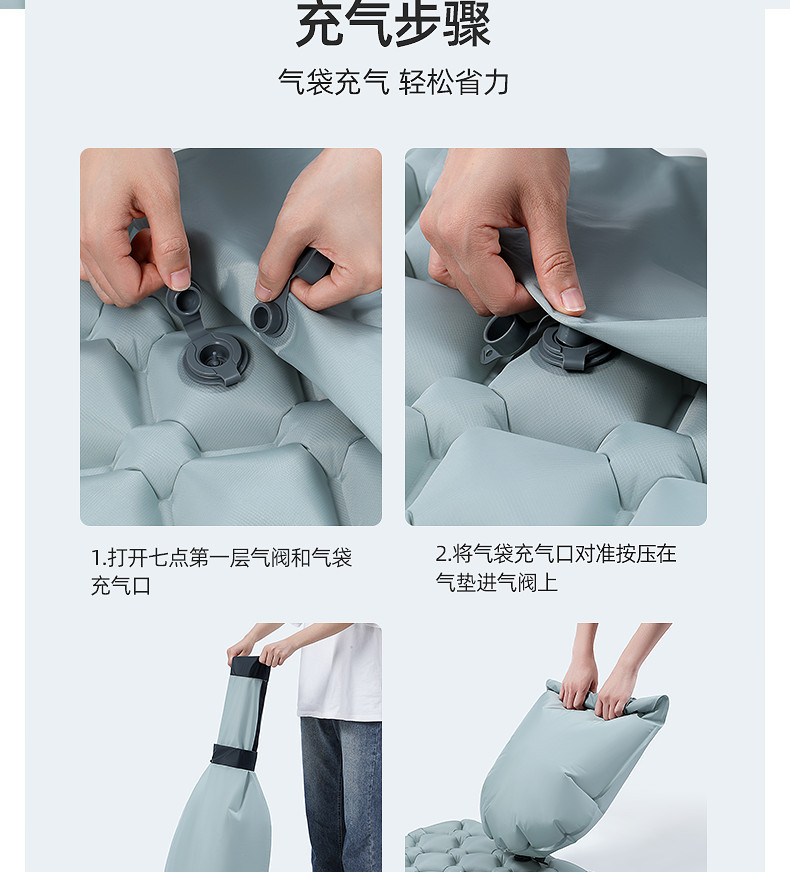 充气步骤

气袋充气 轻松省力

1.打开七点第一层气阀和气袋充气口

2.将气袋充气口对准按压在气垫进气阀上