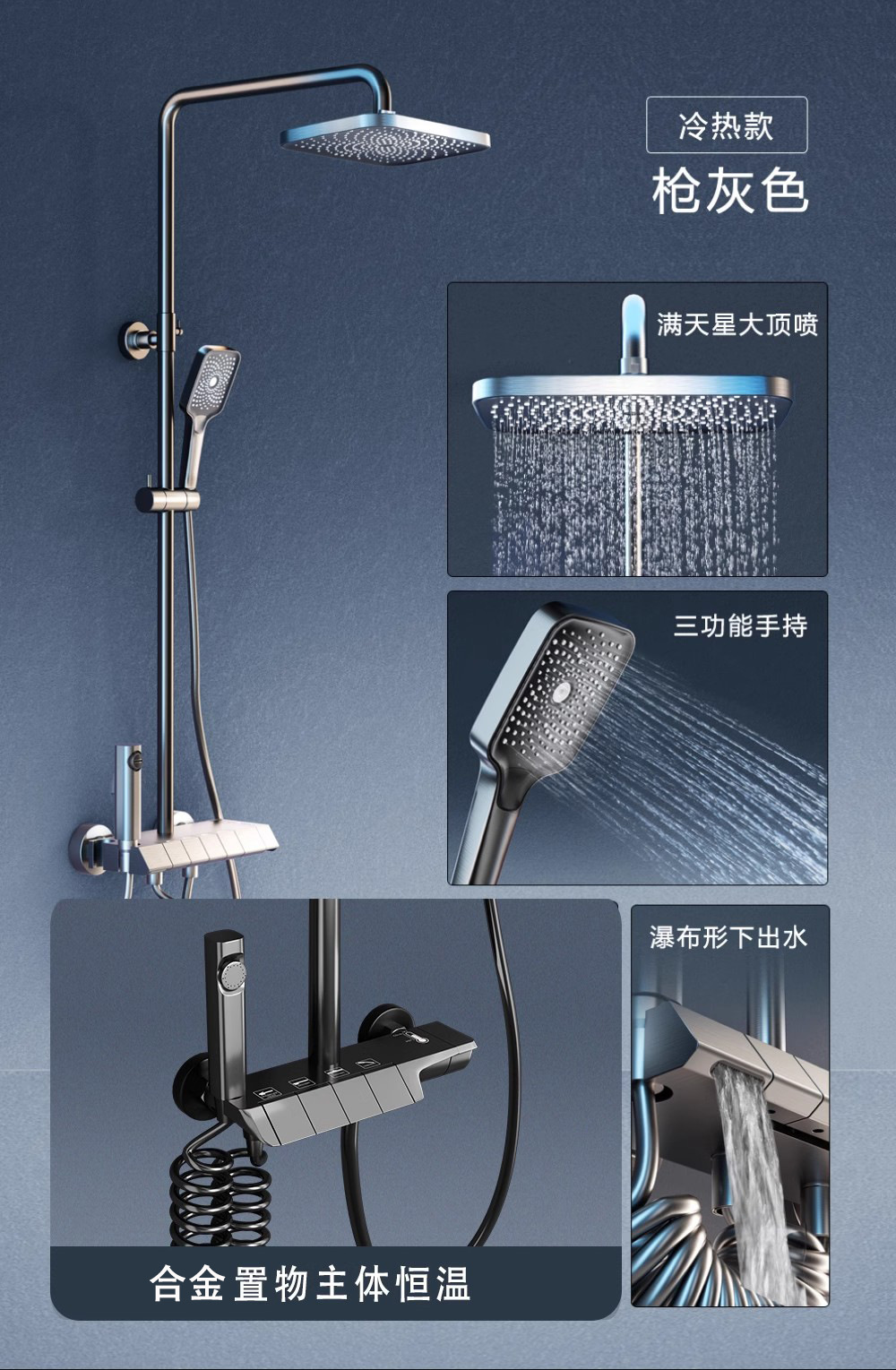 冷热款
枪灰色

满天星大顶喷

三功能手持

瀑布形下出水

合金置物主体恒温