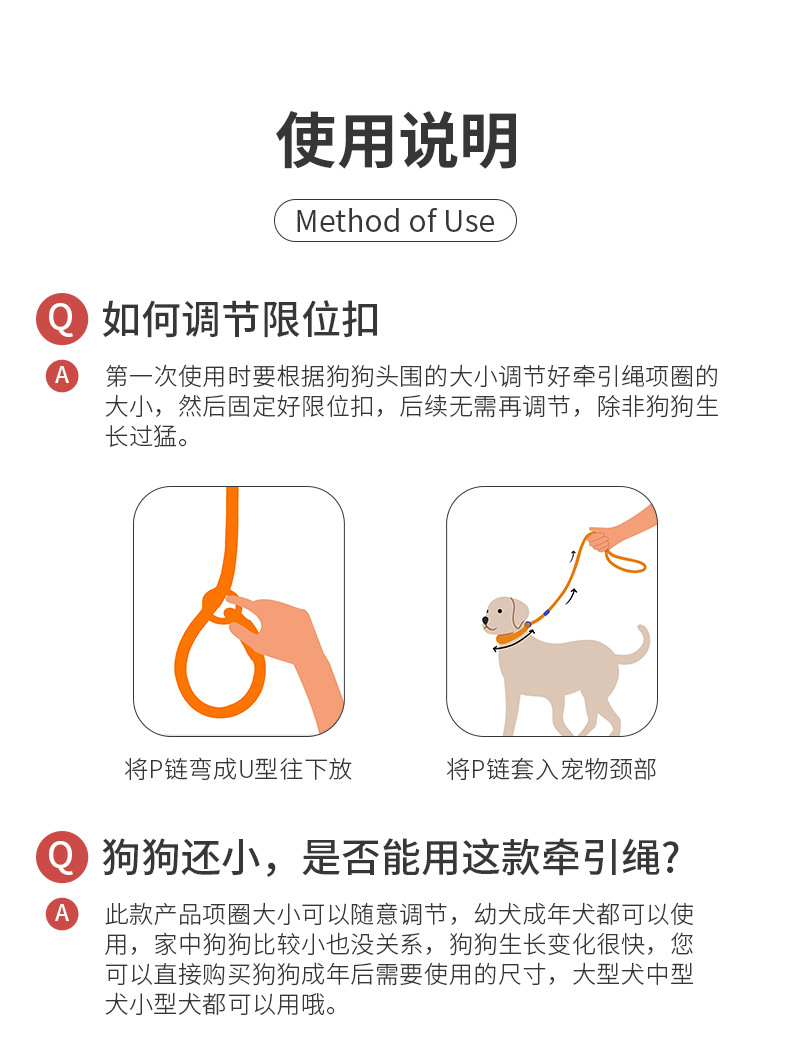 使用说明

Method of Use

Q 如何调节限位扣

A 第一次使用时要根据狗狗头围的大小调节好牵引绳项圈的大小，然后固定好限位扣，后续无需再调节，除非狗狗生长过猛。

将P链弯成U型往下放

将P链套入宠物颈部

Q 狗狗还小，是否能用这款牵引绳？

A 此款产品项圈大小可以随意调节，幼犬成年犬都可以使用，家中狗狗比较小也没关系，狗狗生长变化很快，您可以直接购买狗狗成年后需要使用的尺寸，大型犬中型犬小型犬都可以用哦。