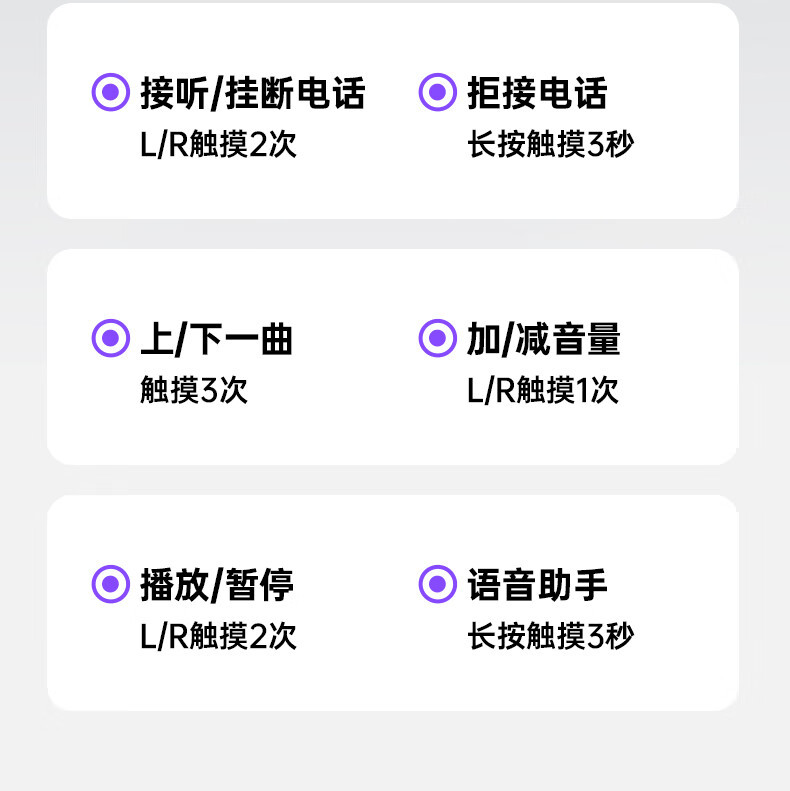 接听/挂断电话
L/R触摸2次

拒接电话
长按触摸3秒

上/下一曲
触摸3次

加/减音量
L/R触摸1次

播放/暂停
L/R触摸2次

语音助手
长按触摸3秒